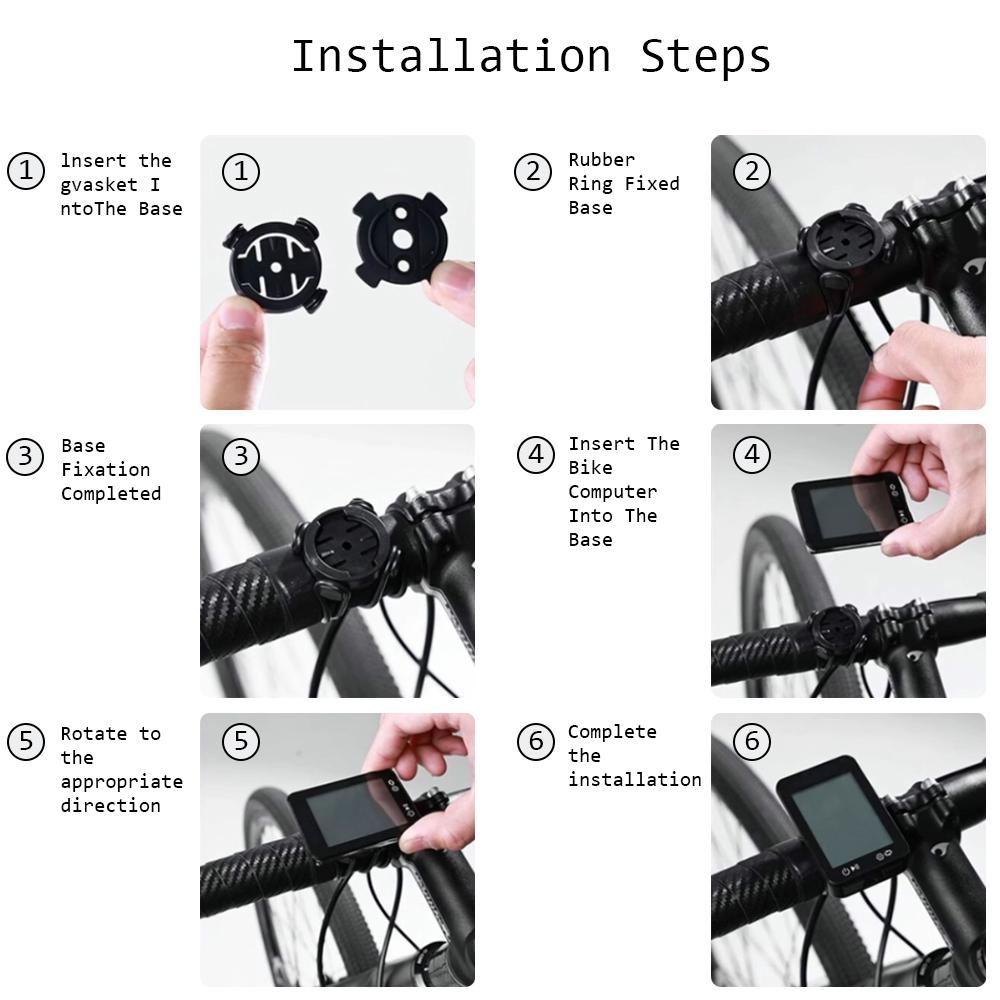 Installation Steps

① Insert the gvasket I ntoThe Base

①

② Rubber Ring Fixed Base

②

③ Base Fixation Completed

③

④ Insert The Bike Computer Into The Base

④

⑤ Rotate to the appropriate direction

⑤

⑥ Complete the installation

⑥