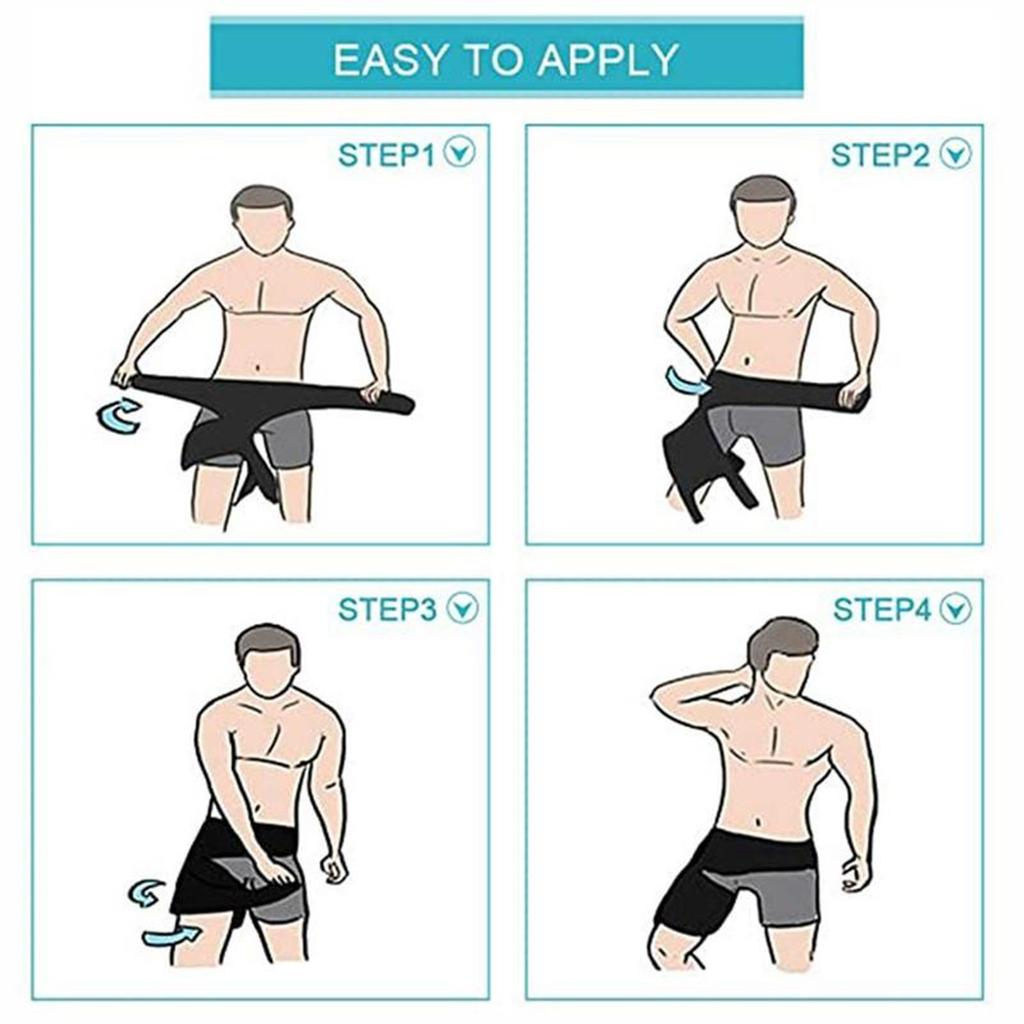 EASY TO APPLY

STEP1

STEP2

STEP3

STEP4