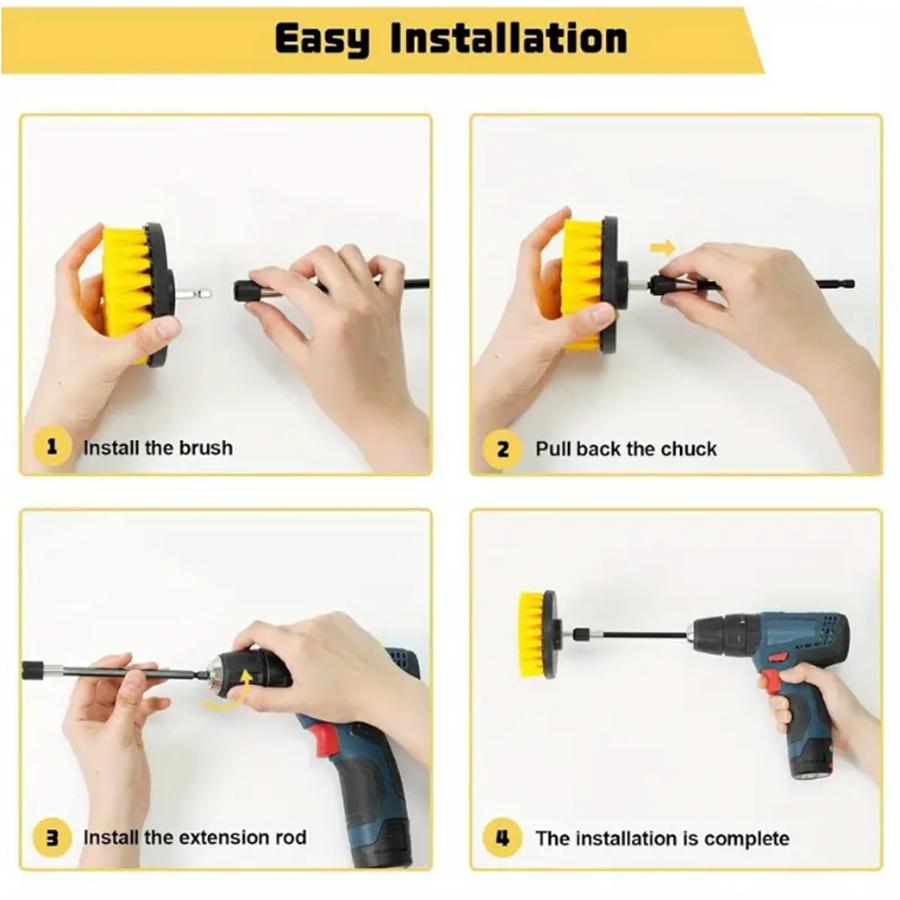 Easy Installation

1 Install the brush

2 Pull back the chuck

3 Install the extension rod

4 The installation is complete