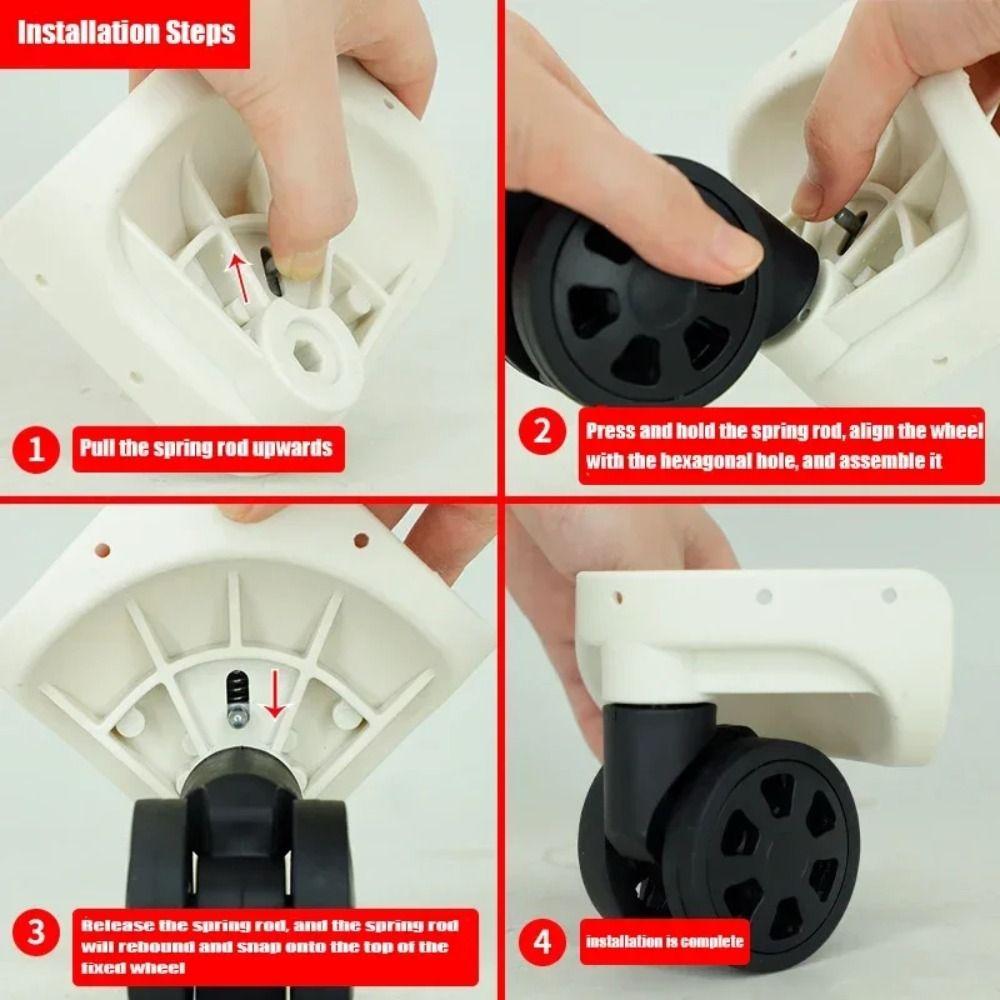 Installation Steps

1 Pull the spring rod upwards

2 Press and hold the spring rod, align the wheel with the hexagonal hole, and assemble it

3 Release the spring rod, and the spring rod will rebound and snap onto the top of the fixed wheel

4 installation is complete