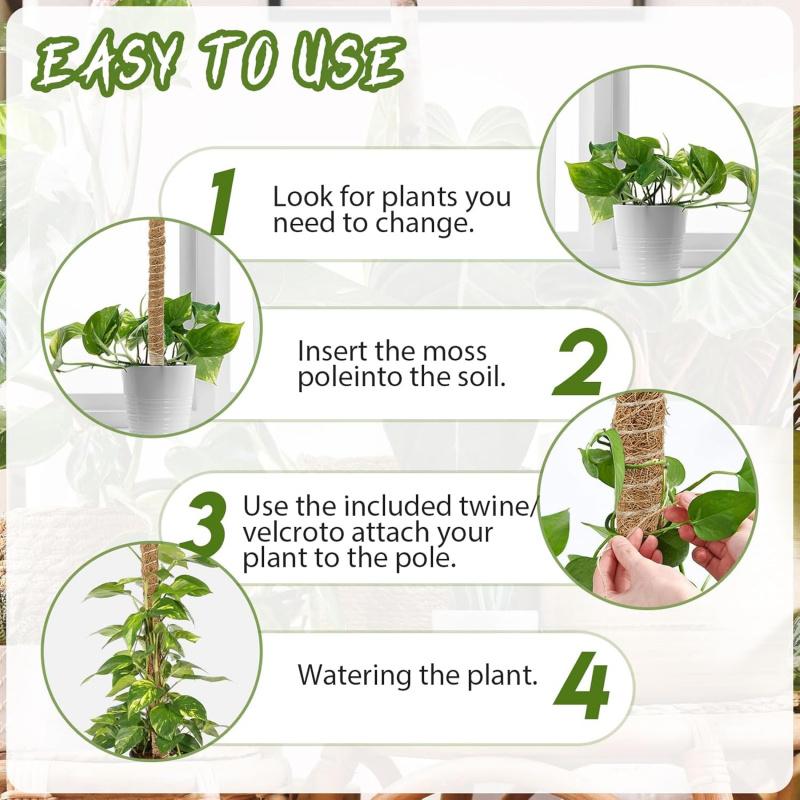 EASY TO USE

1 Look for plants you need to change.

Insert the moss poleinto the soil. 2

3 Use the included twine/ velcroto attach your plant to the pole.

Watering the plant. 4