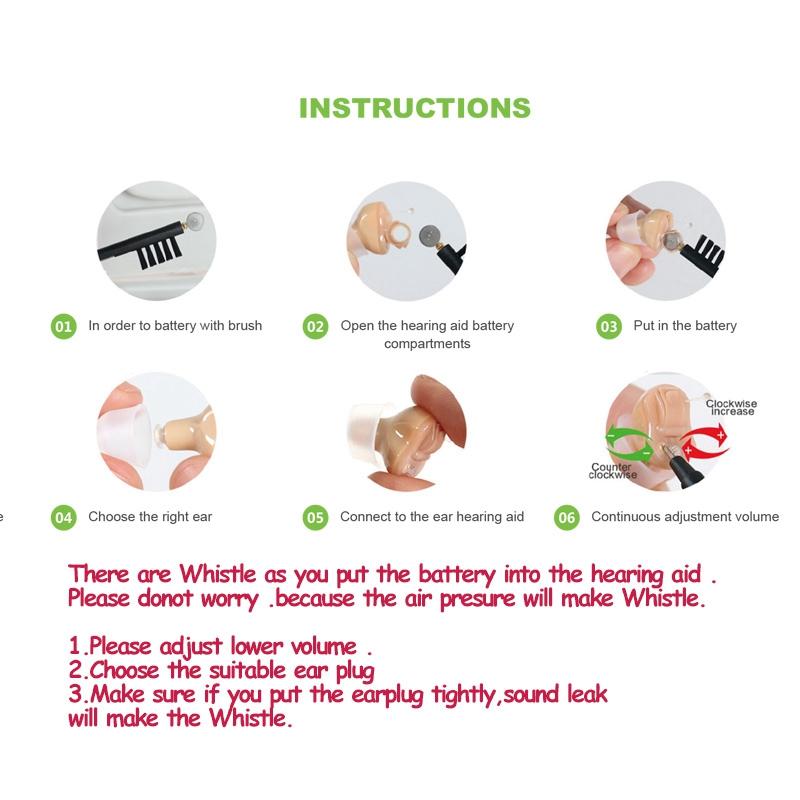 INSTRUCTIONS

01 In order to battery with brush

02 Open the hearing aid battery compartments

03 Put in the battery

04 Choose the right ear

05 Connect to the ear hearing aid

Clockwise increase

Counter clockwise

06 Continuous adjustment volume

There are Whistle as you put the battery into the hearing aid . Please donot worry .because the air presure will make Whistle.

1.Please adjust lower volume .
2.Choose the suitable ear plug
3.Make sure if you put the earplug tightly,sound leak will make the Whistle.