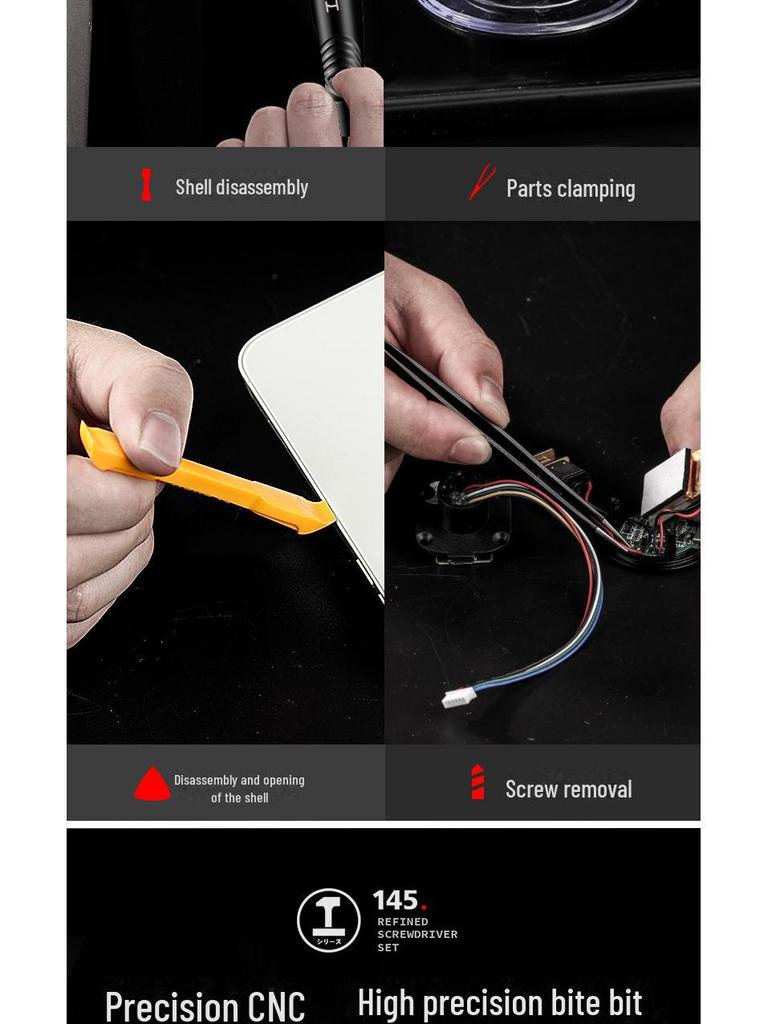 Shell disassembly

Parts clamping

Disassembly and opening of the shell

Screw removal

シリーズ

145.
REFINED
SCREWDRIVER
SET

Precision CNC

High precision bite bit