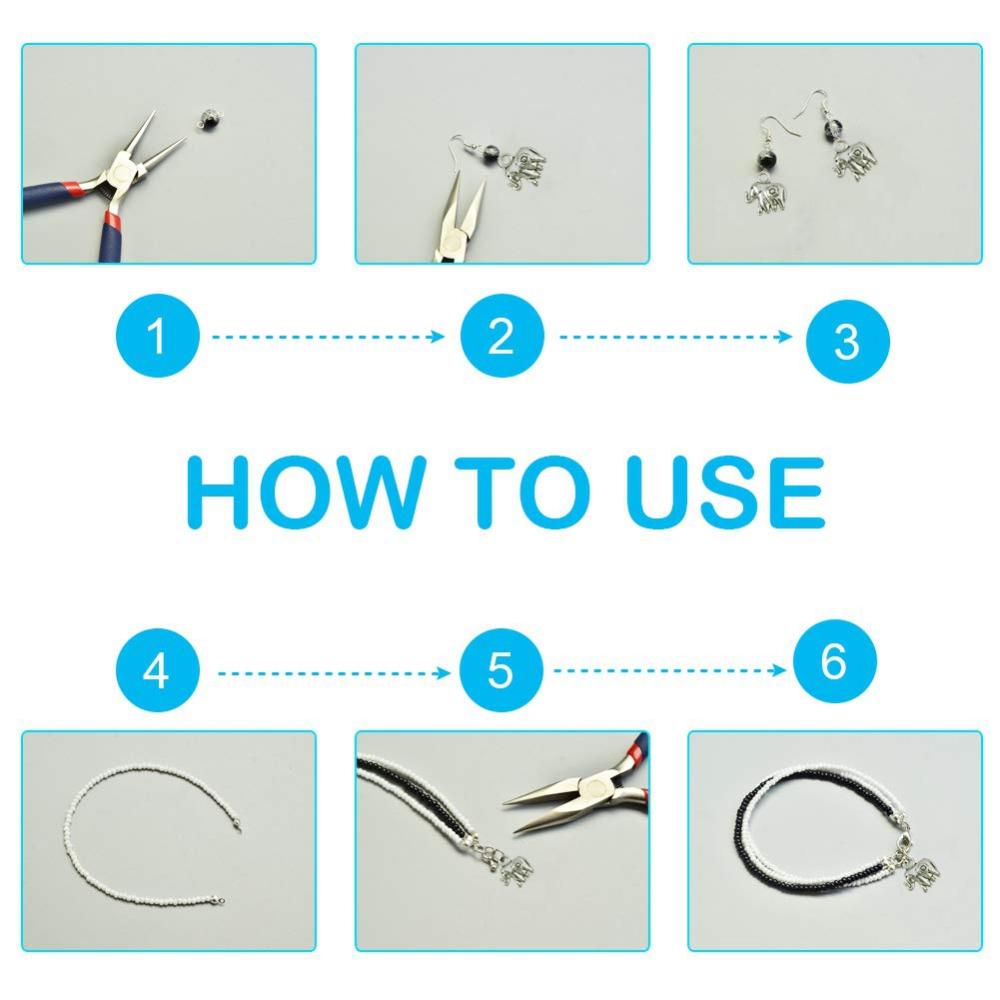 1
2
3
HOW TO USE
4
5
6