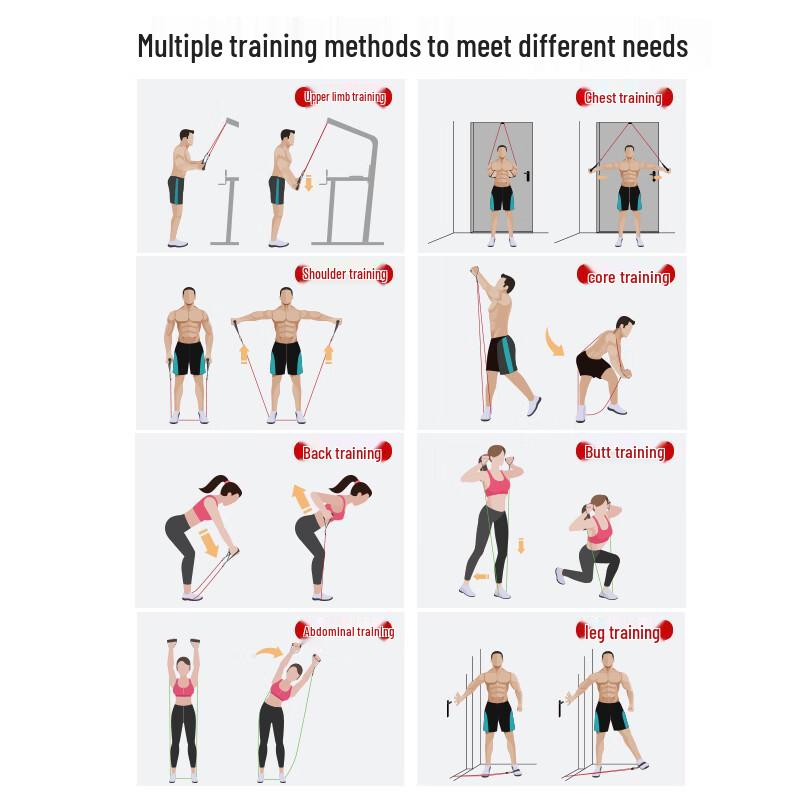 Multiple training methods to meet different needs

Upper limb training

Chest training

Shoulder training

core training

Back training

Butt training

Abdominal training

leg training