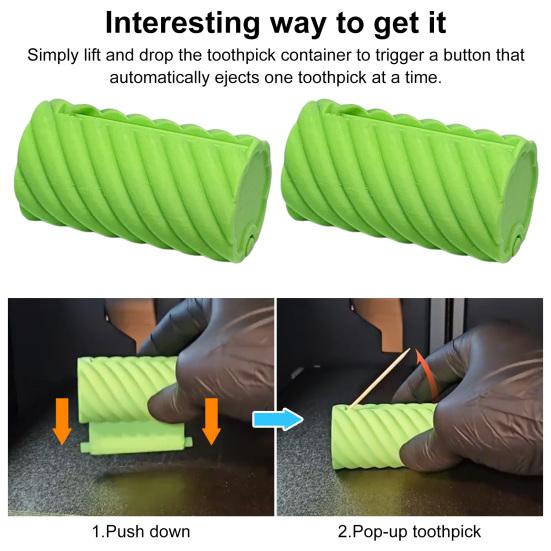 Interesting way to get it

Simply lift and drop the toothpick container to trigger a button that automatically ejects one toothpick at a time.

1.Push down

2.Pop-up toothpick