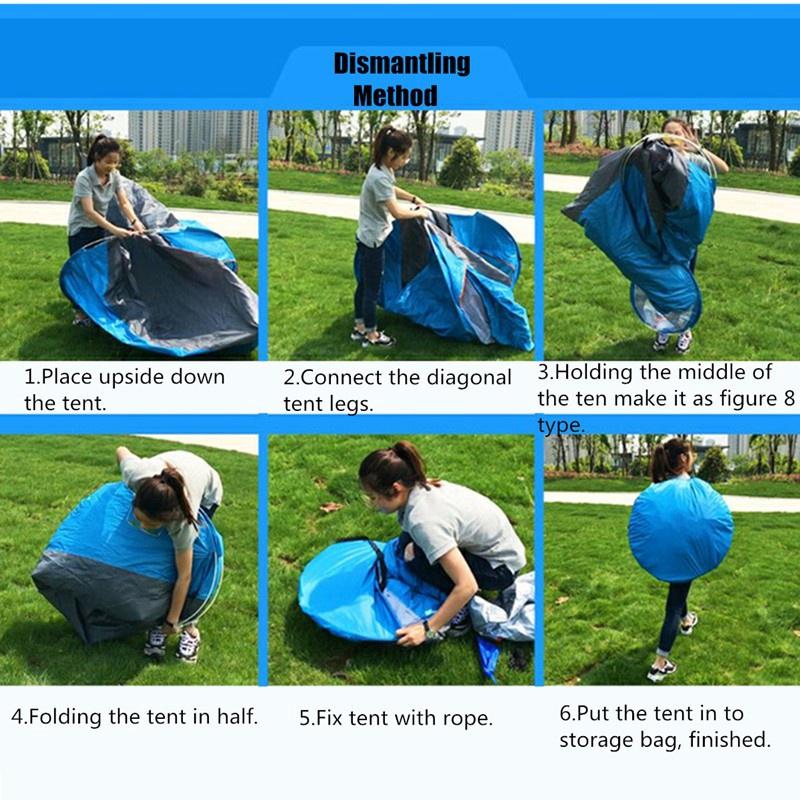 Dismantling Method

1.Place upside down the tent.

2.Connect the diagonal tent legs.

3.Holding the middle of the ten make it as figure 8 type.

4.Folding the tent in half.

5.Fix tent with rope.

6.Put the tent in to storage bag, finished.