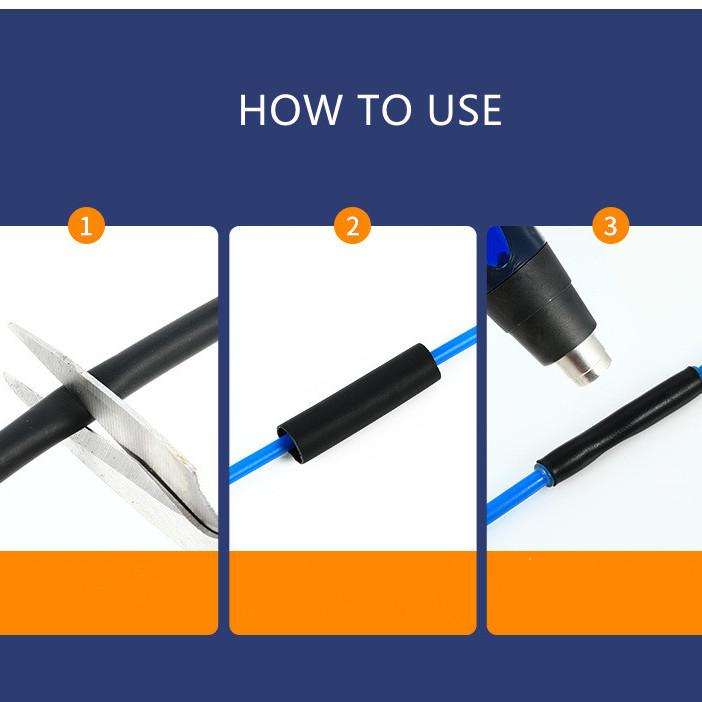 HOW TO USE

1

2

3