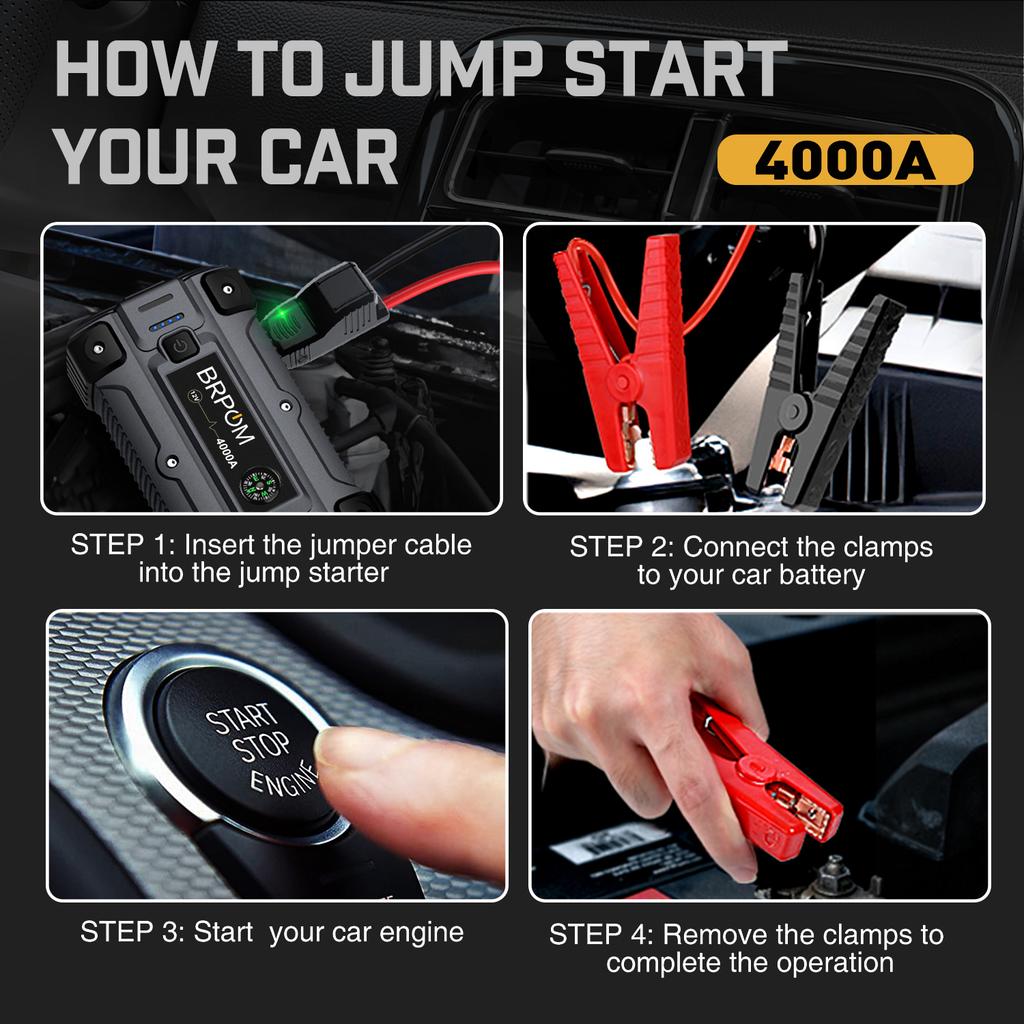 HOW TO JUMP START YOUR CAR

4000A

BRPOM
12V
4000A

STEP 1: Insert the jumper cable into the jump starter

STEP 2: Connect the clamps to your car battery

START
STOP
ENGINE

STEP 3: Start  your car engine

STEP 4: Remove the clamps to complete the operation