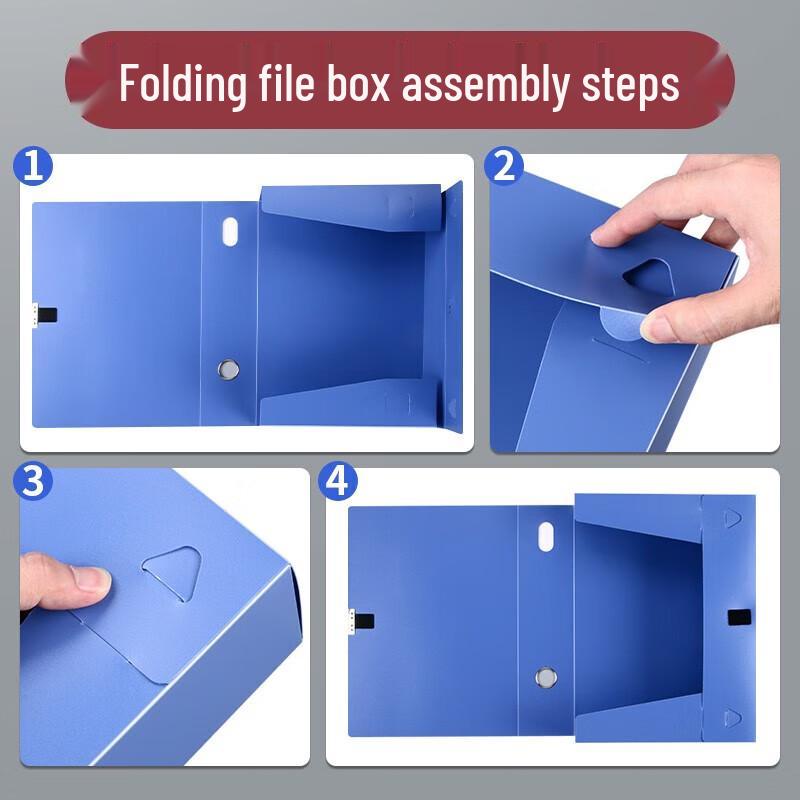 Folding file box assembly steps

1

2

3

4