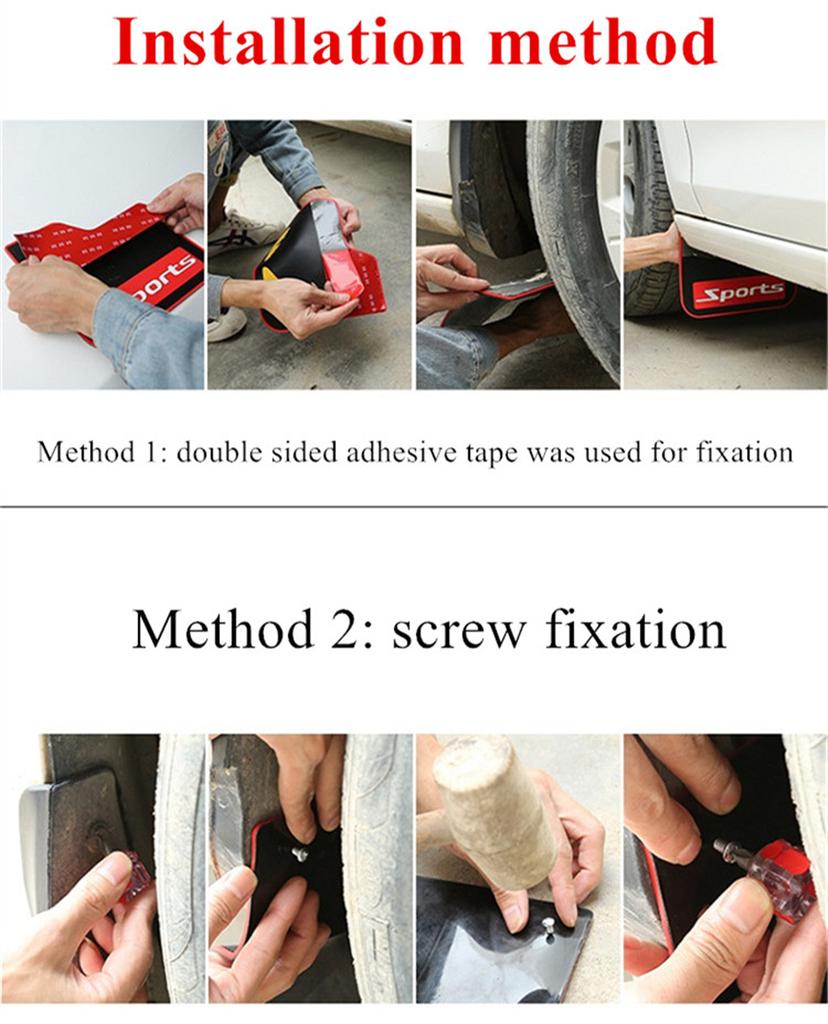 Installation method

Sports

Sports

Method 1: double sided adhesive tape was used for fixation

Method 2: screw fixation