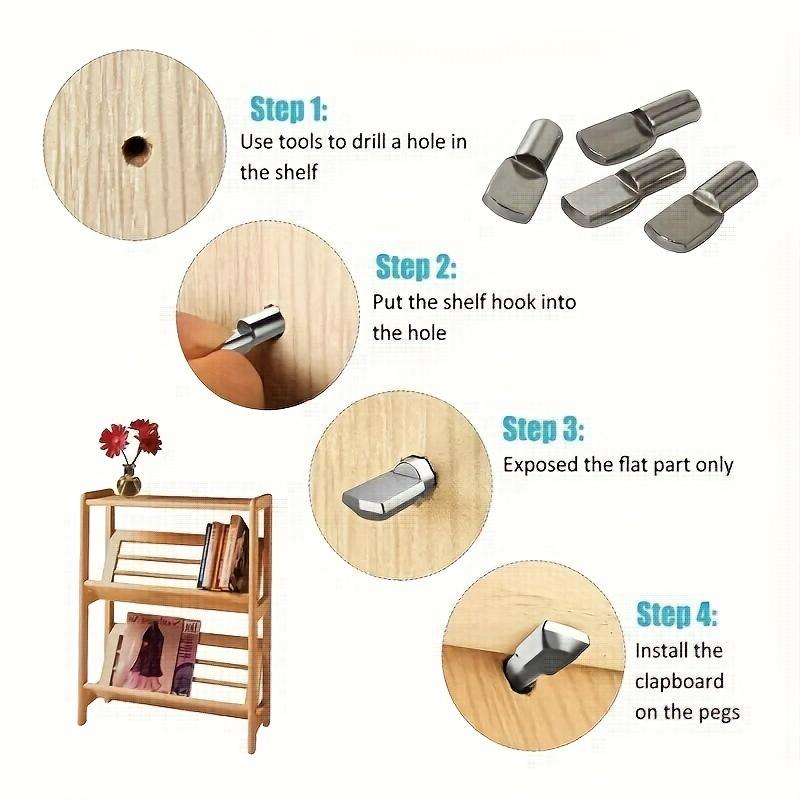 Step 1:
Use tools to drill a hole in the shelf

Step 2:
Put the shelf hook into the hole

Step 3:
Exposed the flat part only

Step 4:
Install the clapboard on the pegs