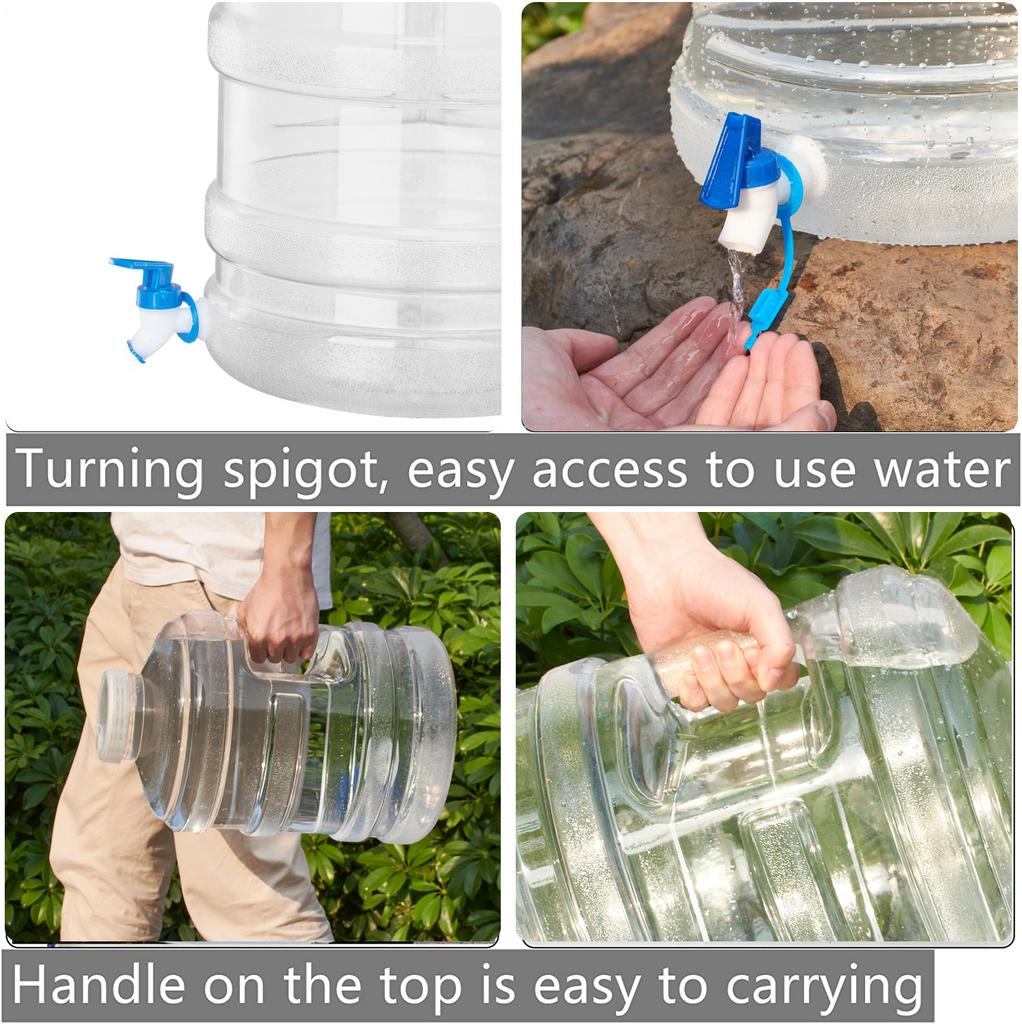 Turning spigot, easy access to use water

Handle on the top is easy to carrying