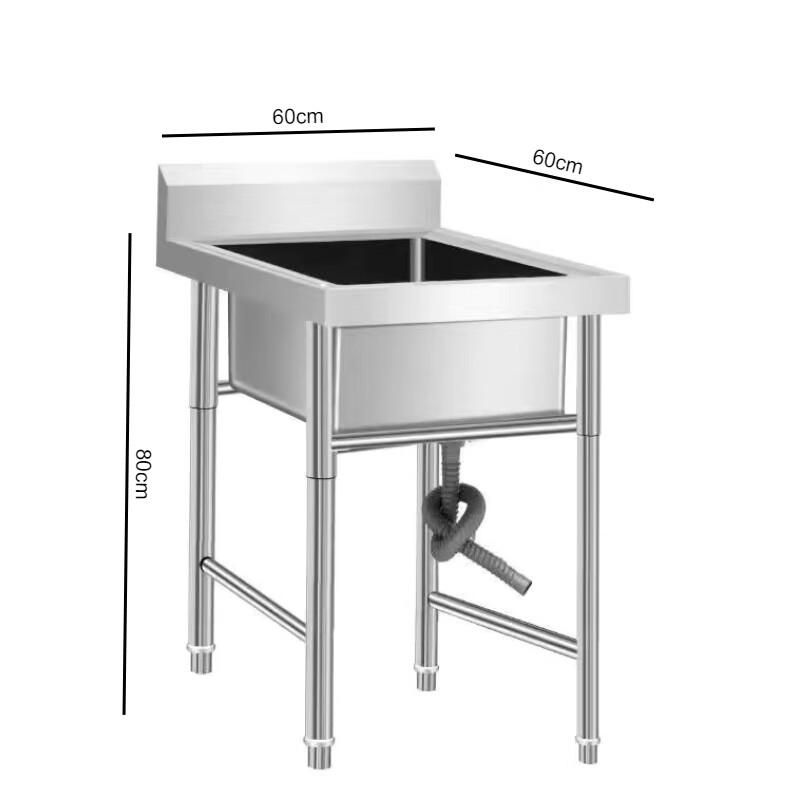 60cm

60cm

80cm