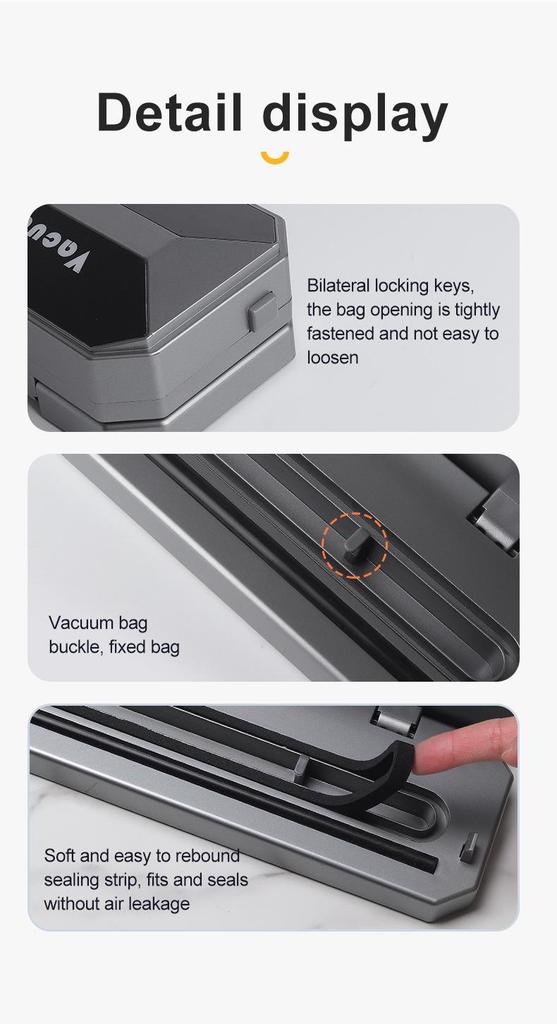 Detail display

Vacuu

Bilateral locking keys, the bag opening is tightly fastened and not easy to loosen

Vacuum bag buckle, fixed bag

Soft and easy to rebound sealing strip, fits and seals without air leakage