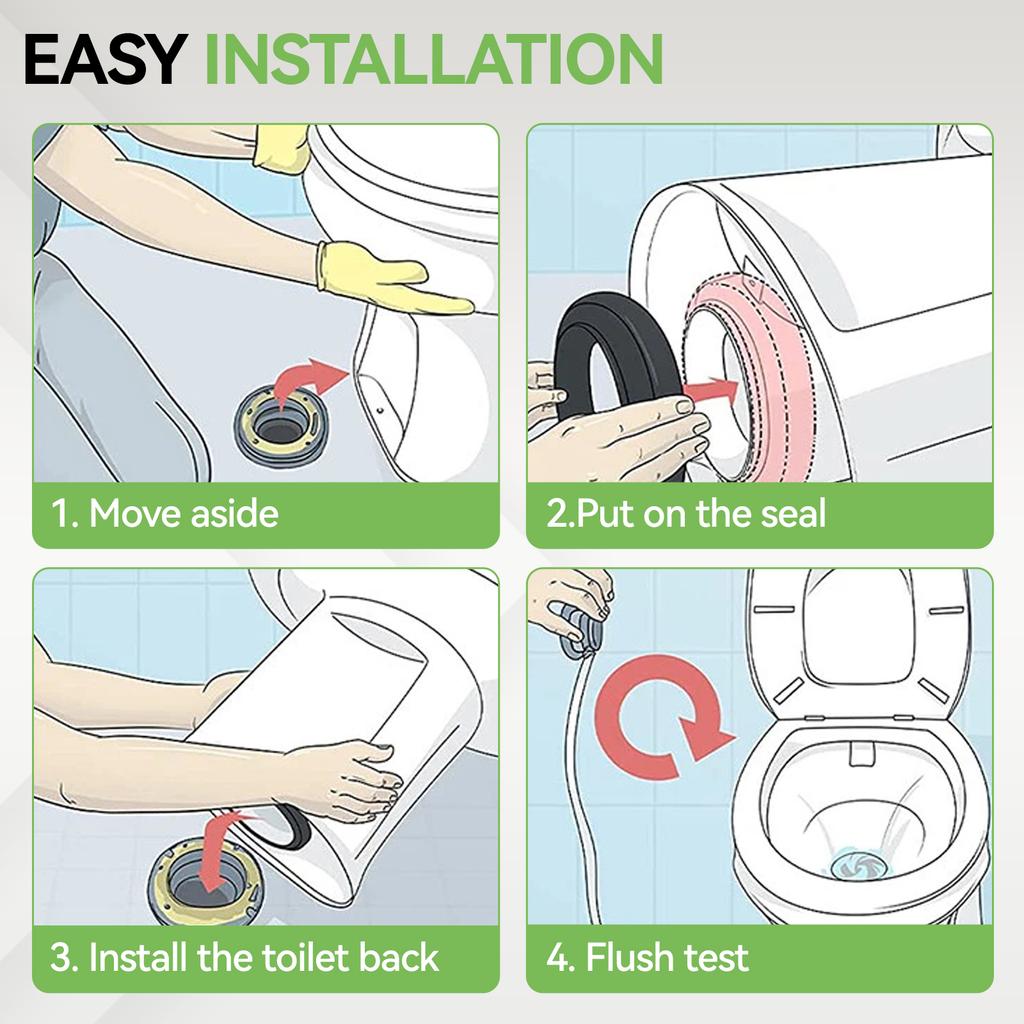 EASY INSTALLATION

1. Move aside

2.Put on the seal

3. Install the toilet back

4. Flush test