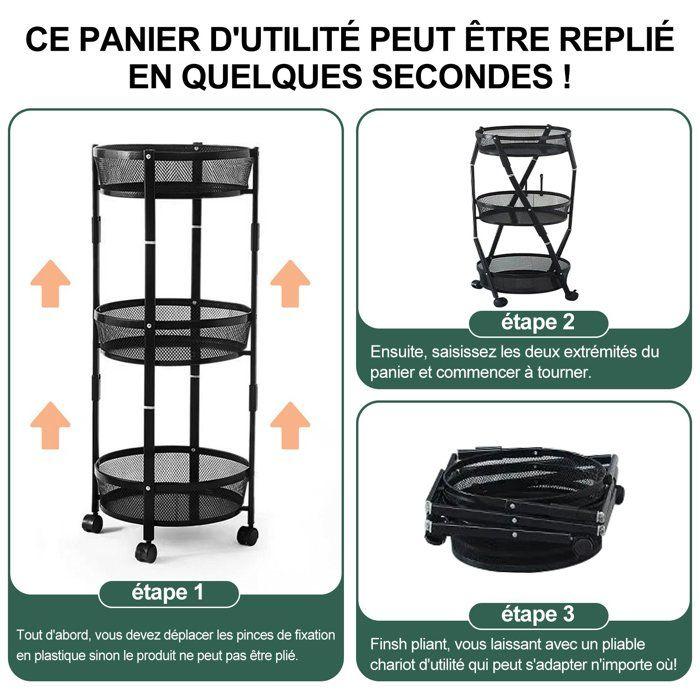 CE PANIER D'UTILITÉ PEUT ÊTRE REPLIÉ EN QUELQUES SECONDES !

étape 1

Tout d'abord, vous devez déplacer les pinces de fixation en plastique sinon le produit ne peut pas être plié.

étape 2

Ensuite, saisissez les deux extrémités du panier et commencer à tourner.

étape 3

Finsh pliant, vous laissant avec un pliable chariot d'utilité qui peut s'adapter n'importe où!