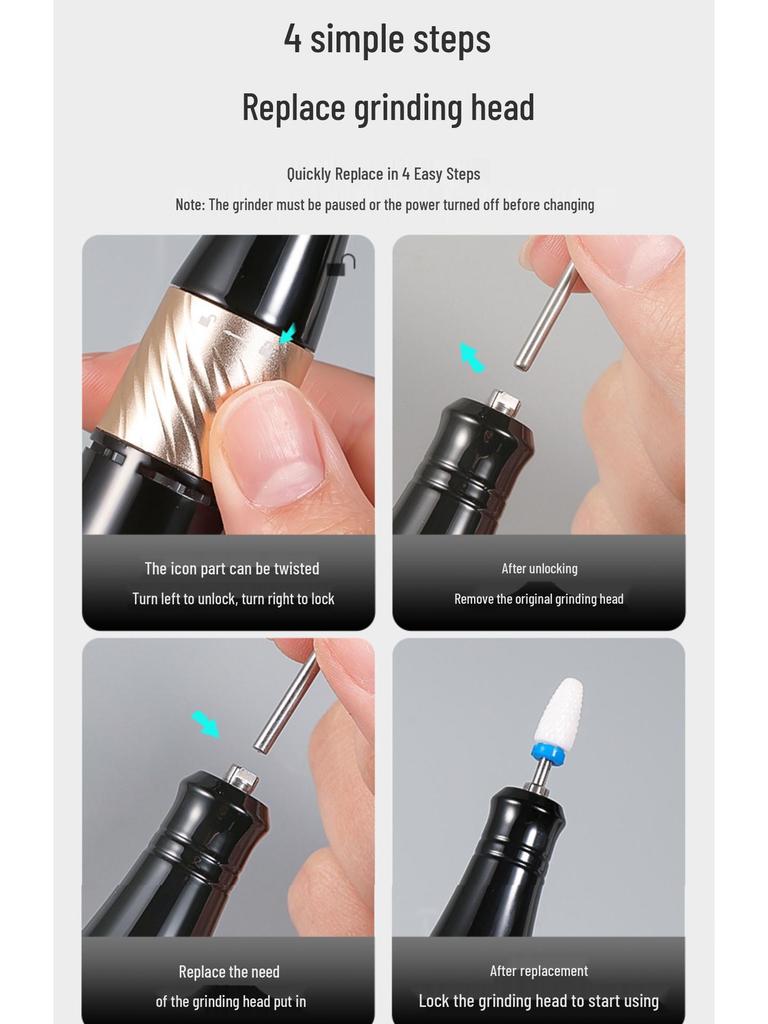 4 simple steps

Replace grinding head

Quickly Replace in 4 Easy Steps

Note: The grinder must be paused or the power turned off before changing

The icon part can be twisted

Turn left to unlock, turn right to lock

After unlocking

Remove the original grinding head

Replace the need

of the grinding head put in

After replacement

Lock the grinding head to start using