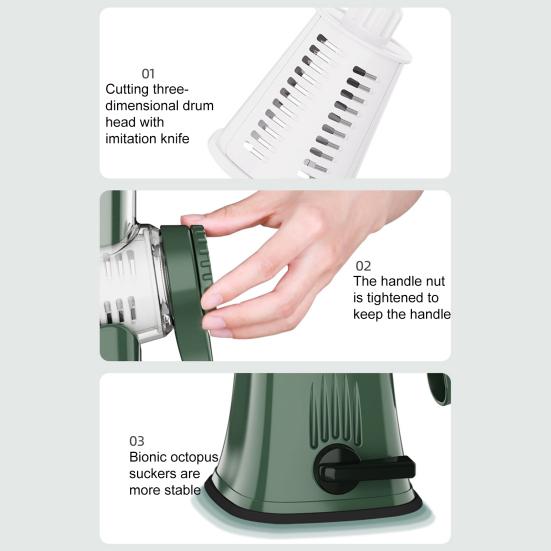 01
Cutting three-dimensional drum head with imitation knife

02
The handle nut is tightened to keep the handle

03
Bionic octopus suckers are more stable