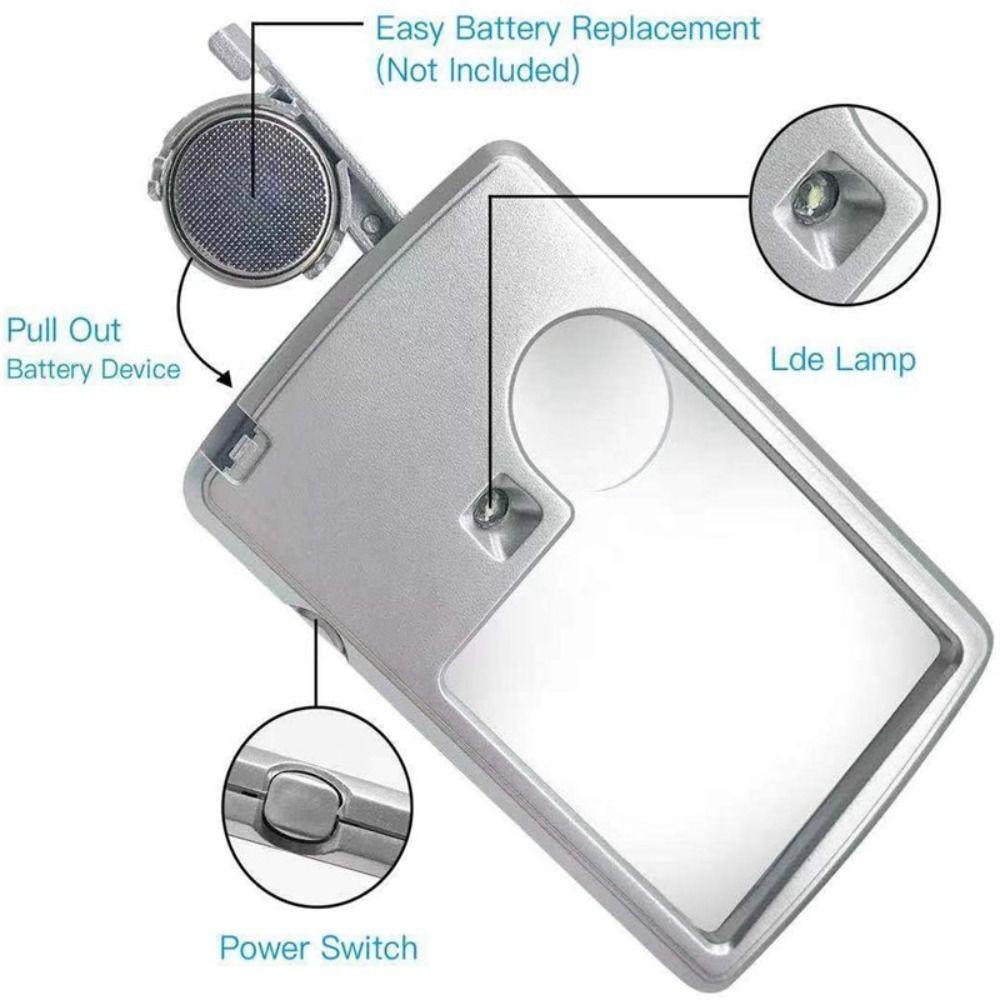 Easy Battery Replacement
(Not Included)

Pull Out
Battery Device

Lde Lamp

Power Switch