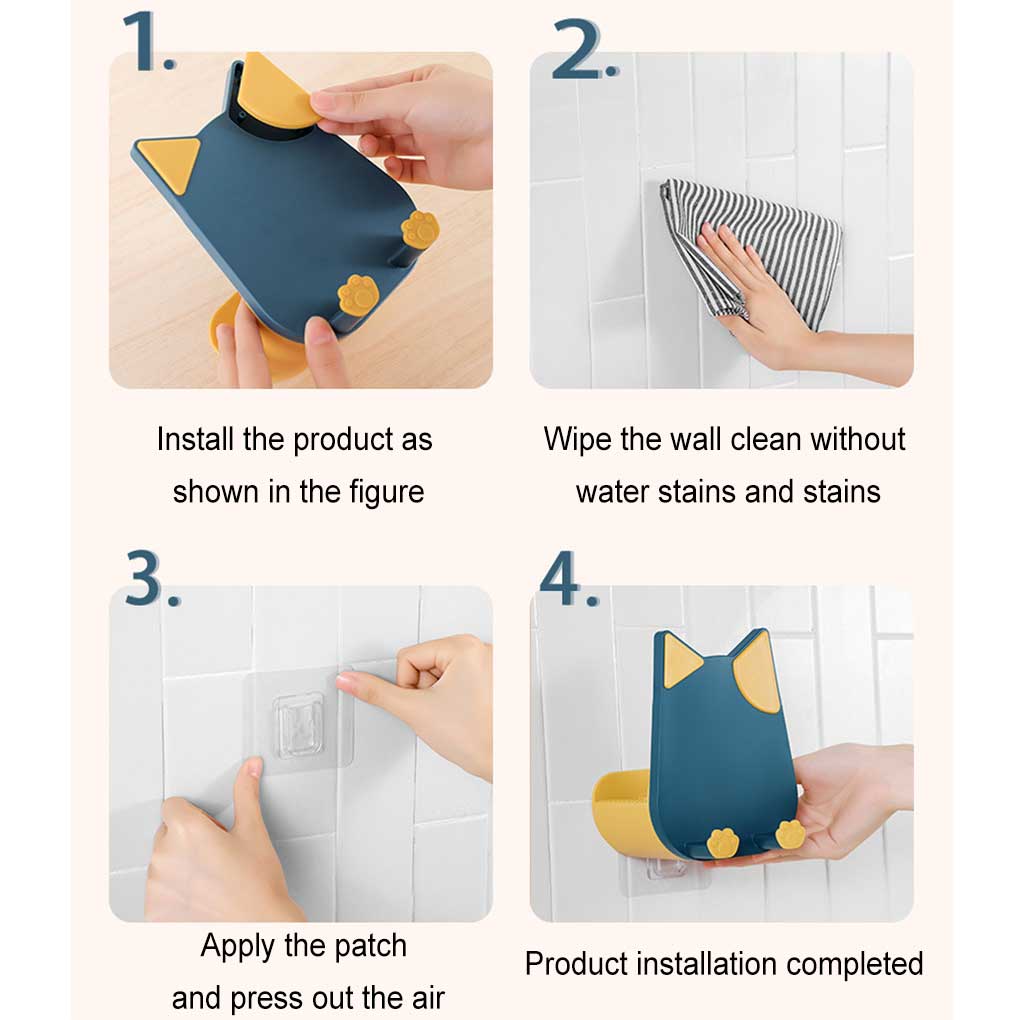 1.

Install the product as shown in the figure

2.

Wipe the wall clean without water stains and stains

3.

Apply the patch and press out the air

4.

Product installation completed