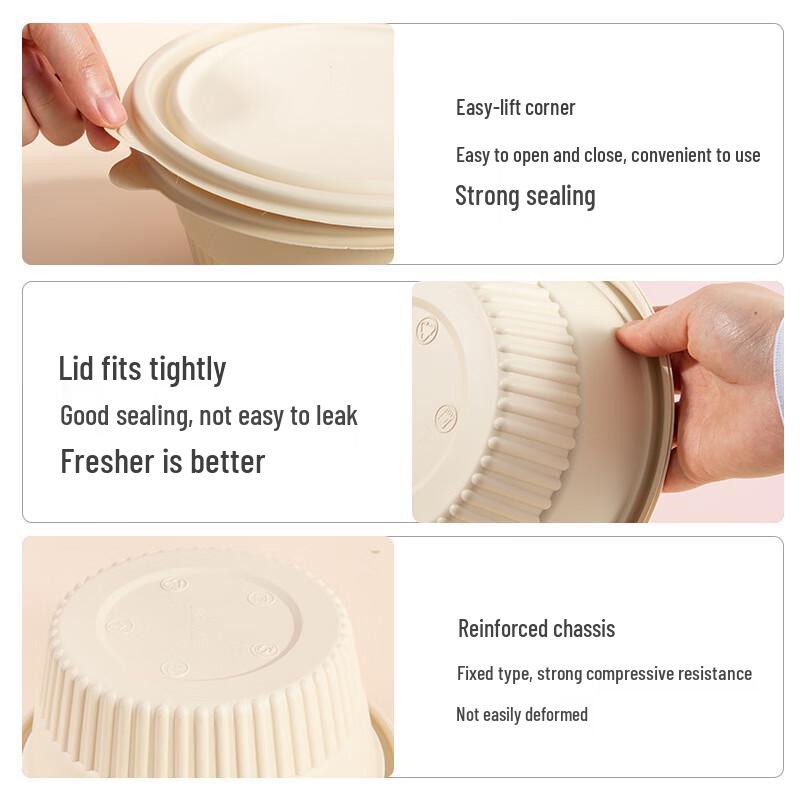 Easy-lift corner

Easy to open and close, convenient to use

Strong sealing

Lid fits tightly

Good sealing, not easy to leak

Fresher is better

Reinforced chassis

Fixed type, strong compressive resistance

Not easily deformed