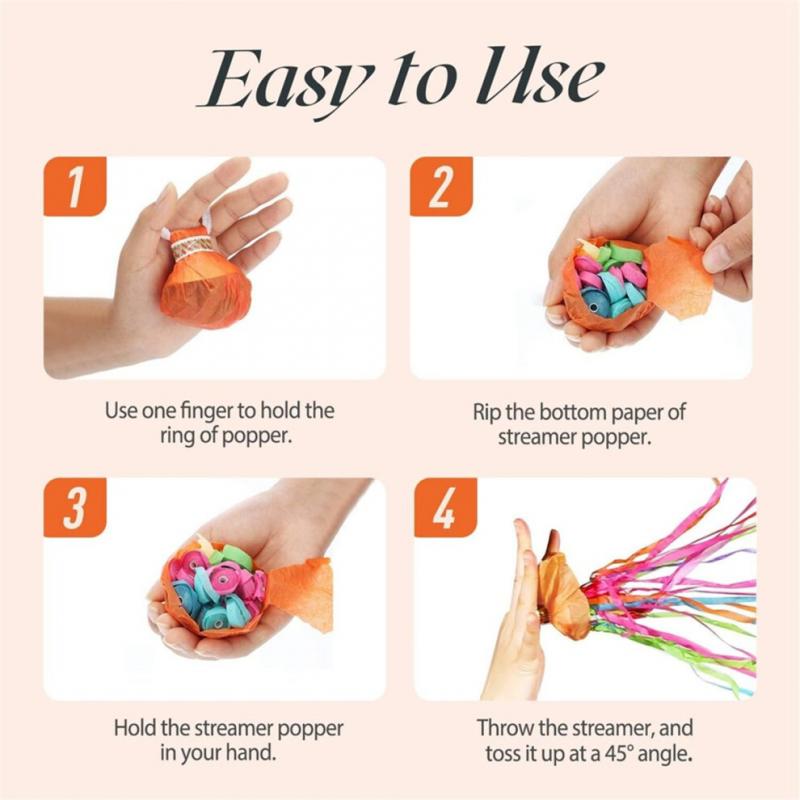 Easy to Use

1

Use one finger to hold the ring of popper.

2

Rip the bottom paper of streamer popper.

3

Hold the streamer popper in your hand.

4

Throw the streamer, and toss it up at a 45° angle.