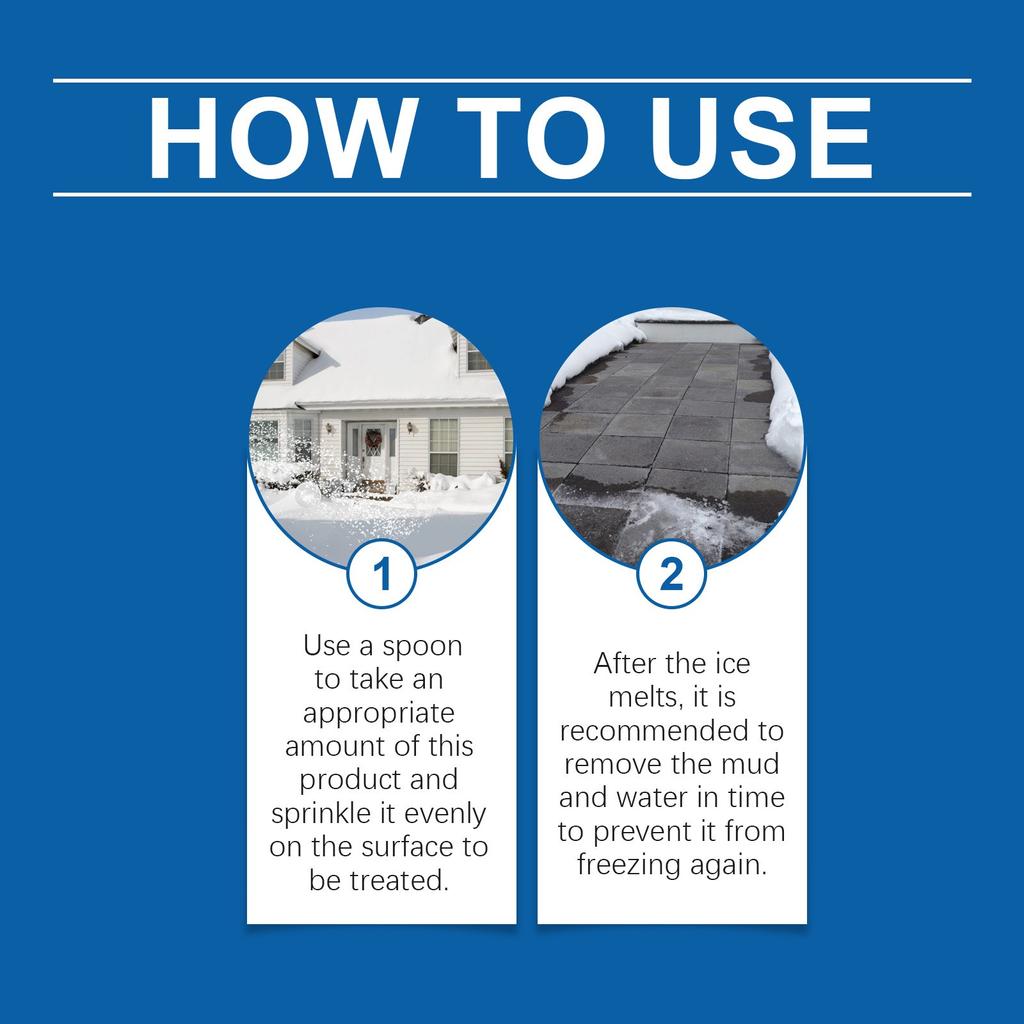 HOW TO USE

1

Use a spoon to take an appropriate amount of this product and sprinkle it evenly on the surface to be treated.

2

After the ice melts, it is recommended to remove the mud and water in time to prevent it from freezing again.