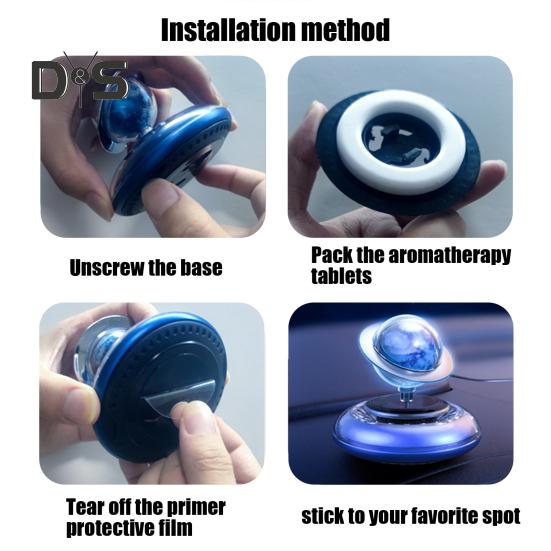 Installation method

D&S

Unscrew the base

Pack the aromatherapy tablets

Tear off the primer protective film

stick to your favorite spot