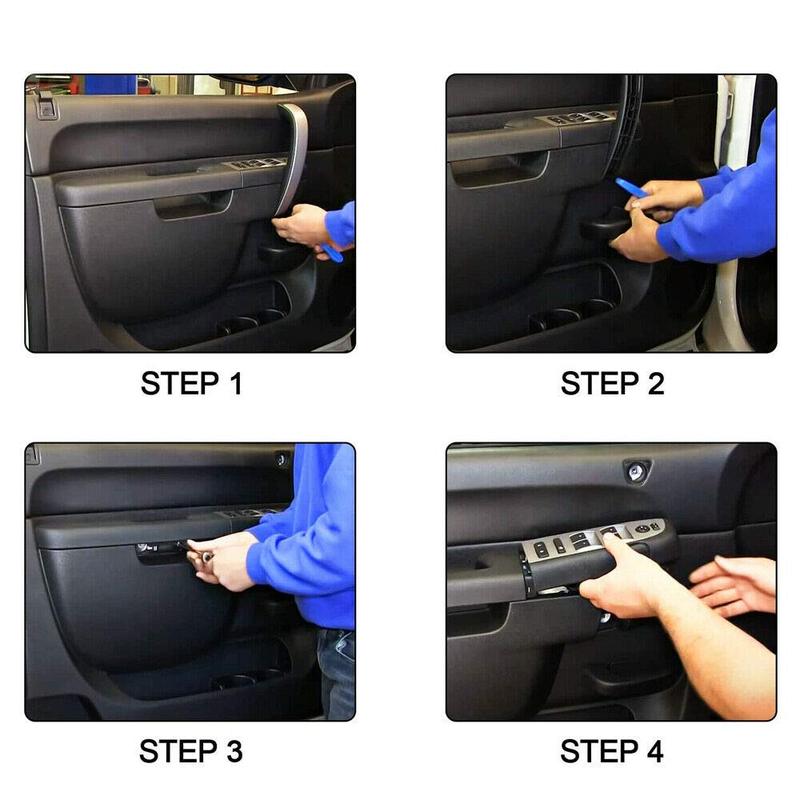 STEP 1

STEP 2

STEP 3

STEP 4