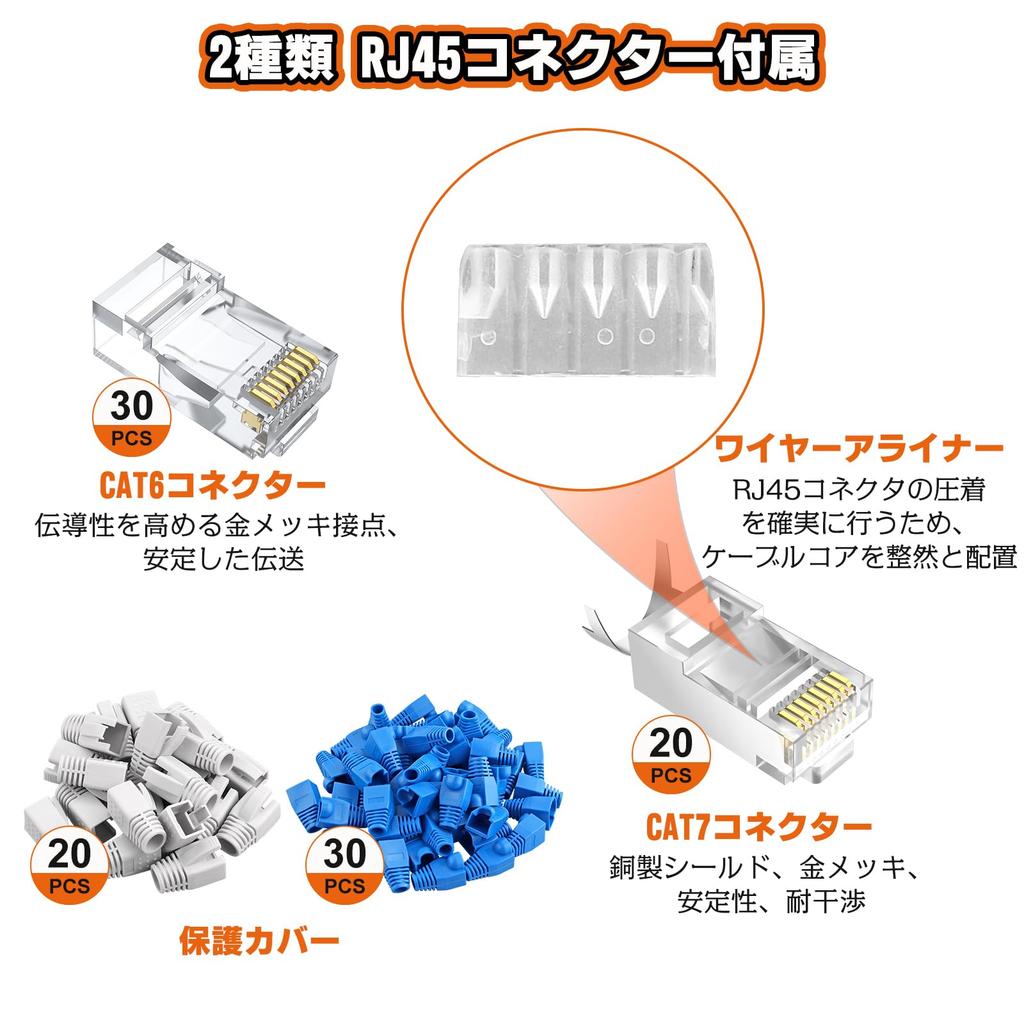 2種類 RJ45コネクター付属

30
PCS

CAT6コネクター
伝導性を高める金メッキ接点、安定した伝送

ワイヤーアライナー
RJ45コネクタの圧着を確実に行うため、ケーブルコアを整然と配置

20
PCS

CAT7コネクター
銅製シールド、金メッキ、安定性、耐干渉

20
PCS

30
PCS

保護カバー