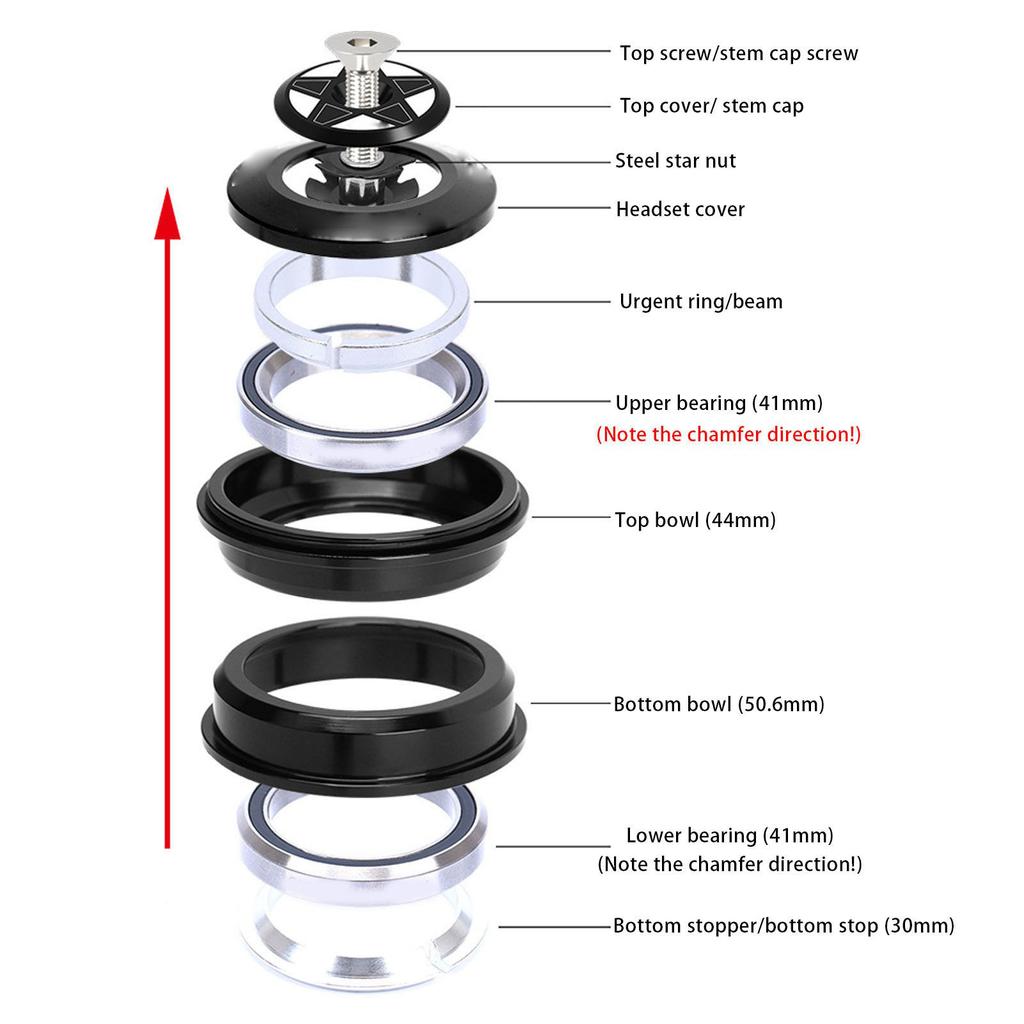 Top screw/stem cap screw
Top cover/ stem cap
Steel star nut
Headset cover
Urgent ring/beam
Upper bearing (41mm)
(Note the chamfer direction!)
Top bowl (44mm)
Bottom bowl (50.6mm)
Lower bearing (41mm)
(Note the chamfer direction!)
Bottom stopper/bottom stop (30mm)