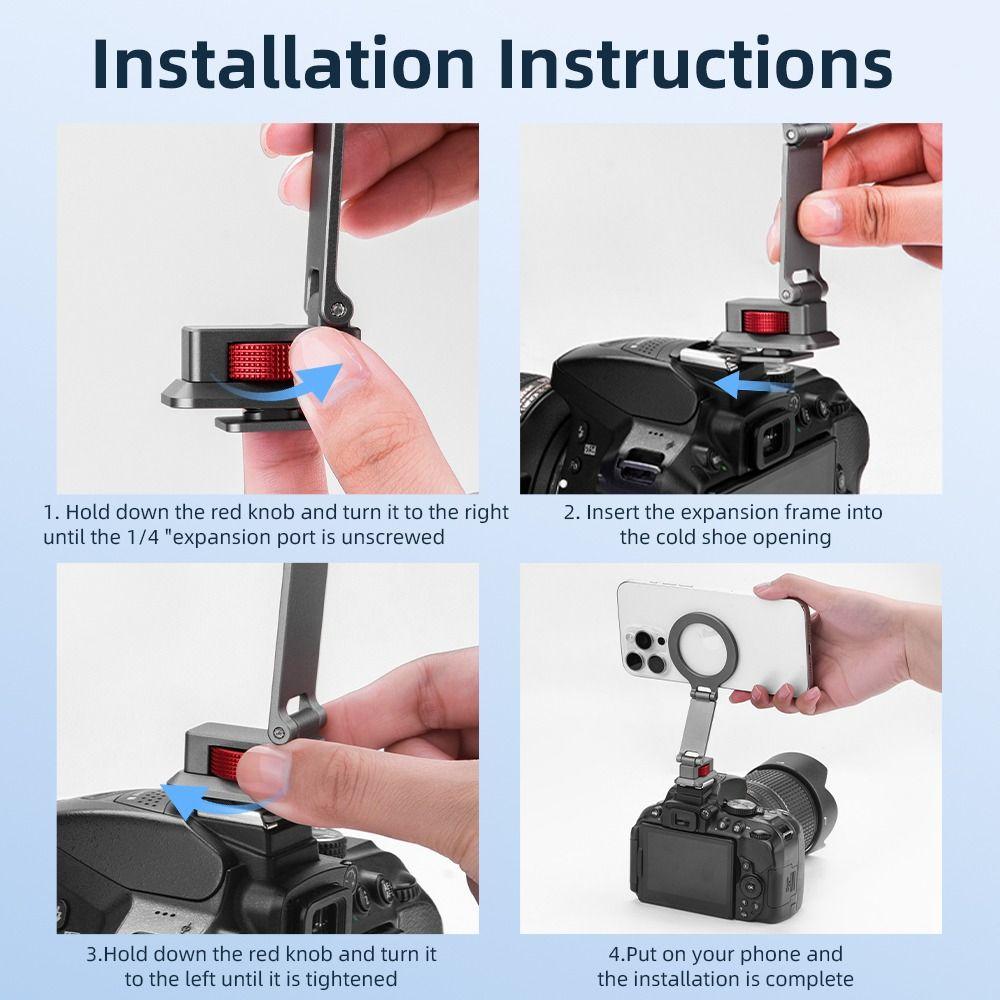 Installation Instructions

1. Hold down the red knob and turn it to the right until the 1/4 "expansion port is unscrewed

2. Insert the expansion frame into the cold shoe opening

3.Hold down the red knob and turn it to the left until it is tightened

4.Put on your phone and the installation is complete