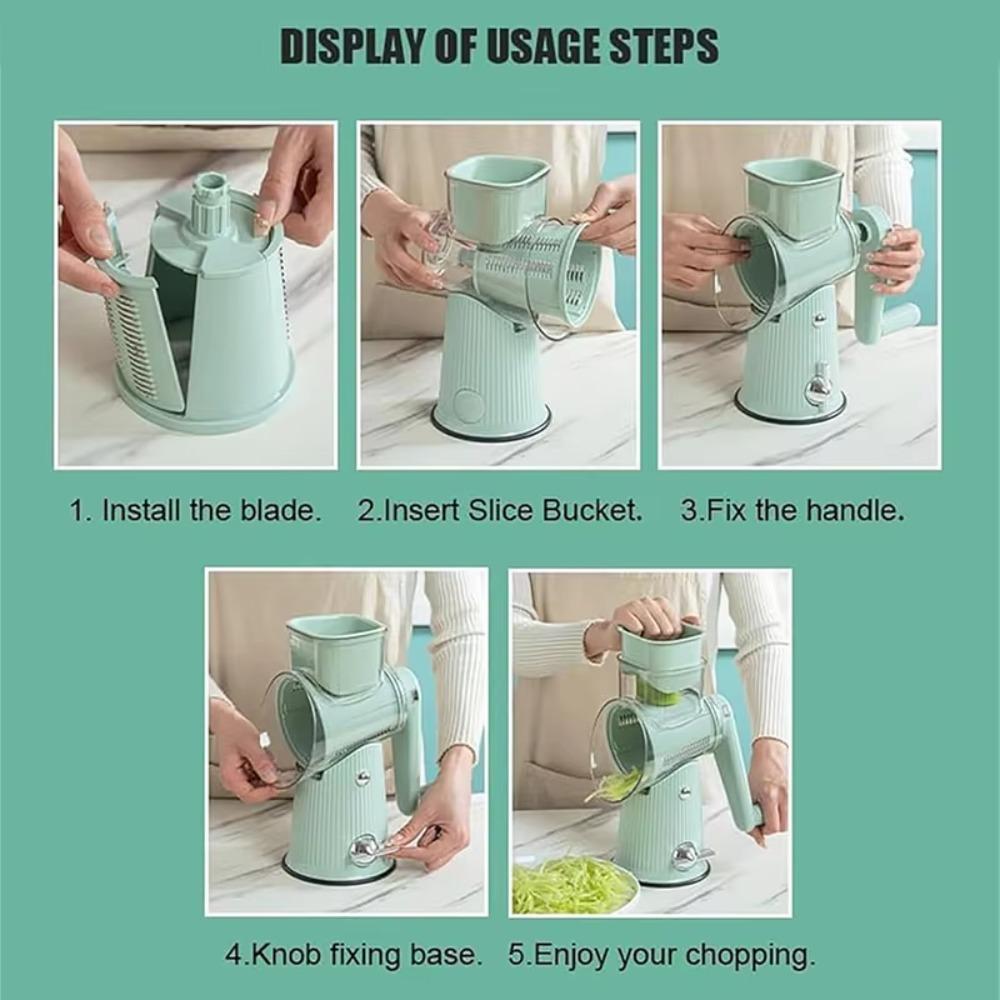 DISPLAY OF USAGE STEPS

1. Install the blade.

2.Insert Slice Bucket.

3.Fix the handle.

4.Knob fixing base.

5.Enjoy your chopping.