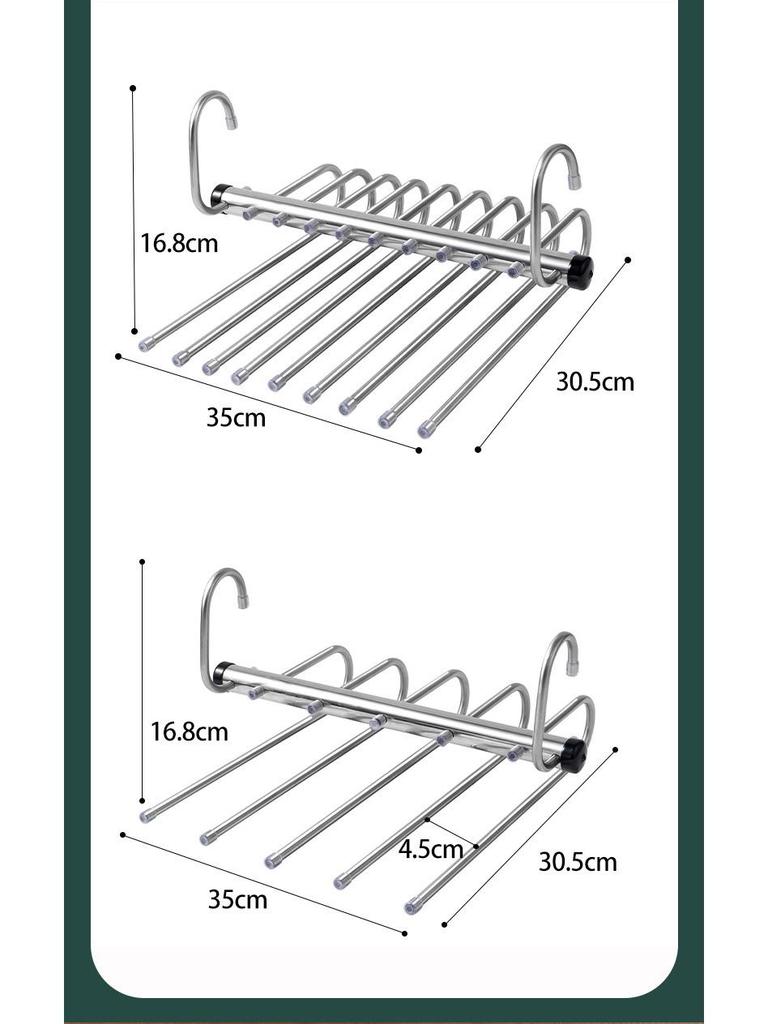 16.8cm
35cm
30.5cm

16.8cm
4.5cm
35cm
30.5cm