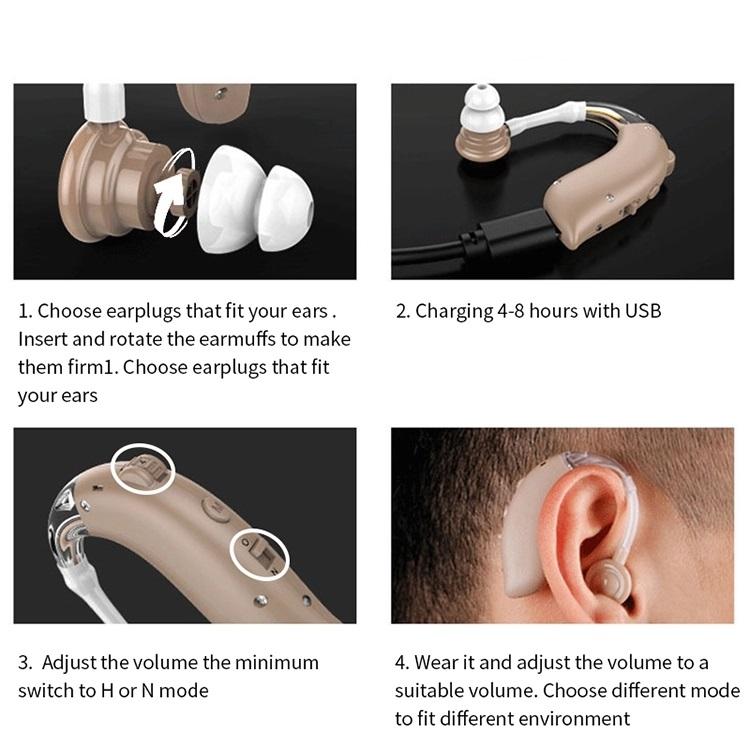 1. Choose earplugs that fit your ears . Insert and rotate the earmuffs to make them firm1. Choose earplugs that fit your ears

2. Charging 4-8 hours with USB

O
N

3.  Adjust the volume the minimum switch to H or N mode

4. Wear it and adjust the volume to a suitable volume. Choose different mode to fit different environment