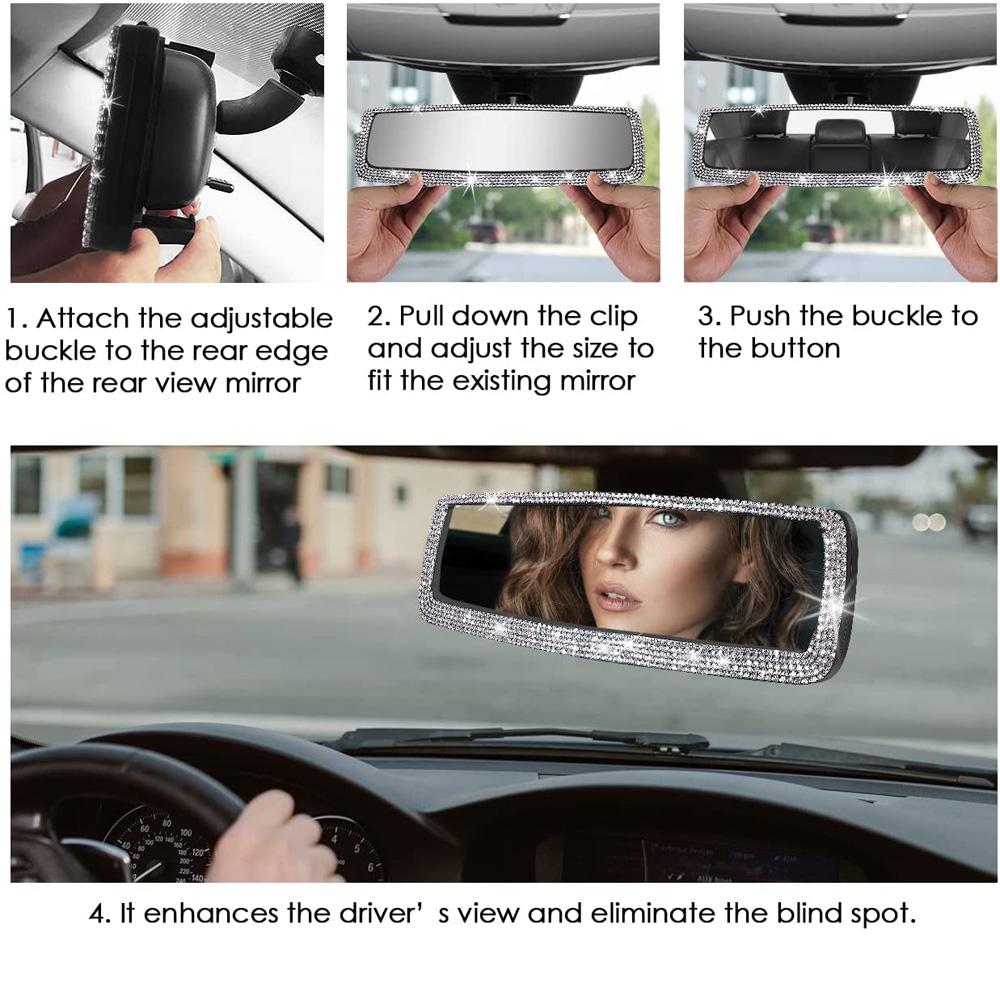 1. Attach the adjustable buckle to the rear edge of the rear view mirror

2. Pull down the clip and adjust the size to fit the existing mirror

3. Push the buckle to the button

4. It enhances the driver' s view and eliminate the blind spot.