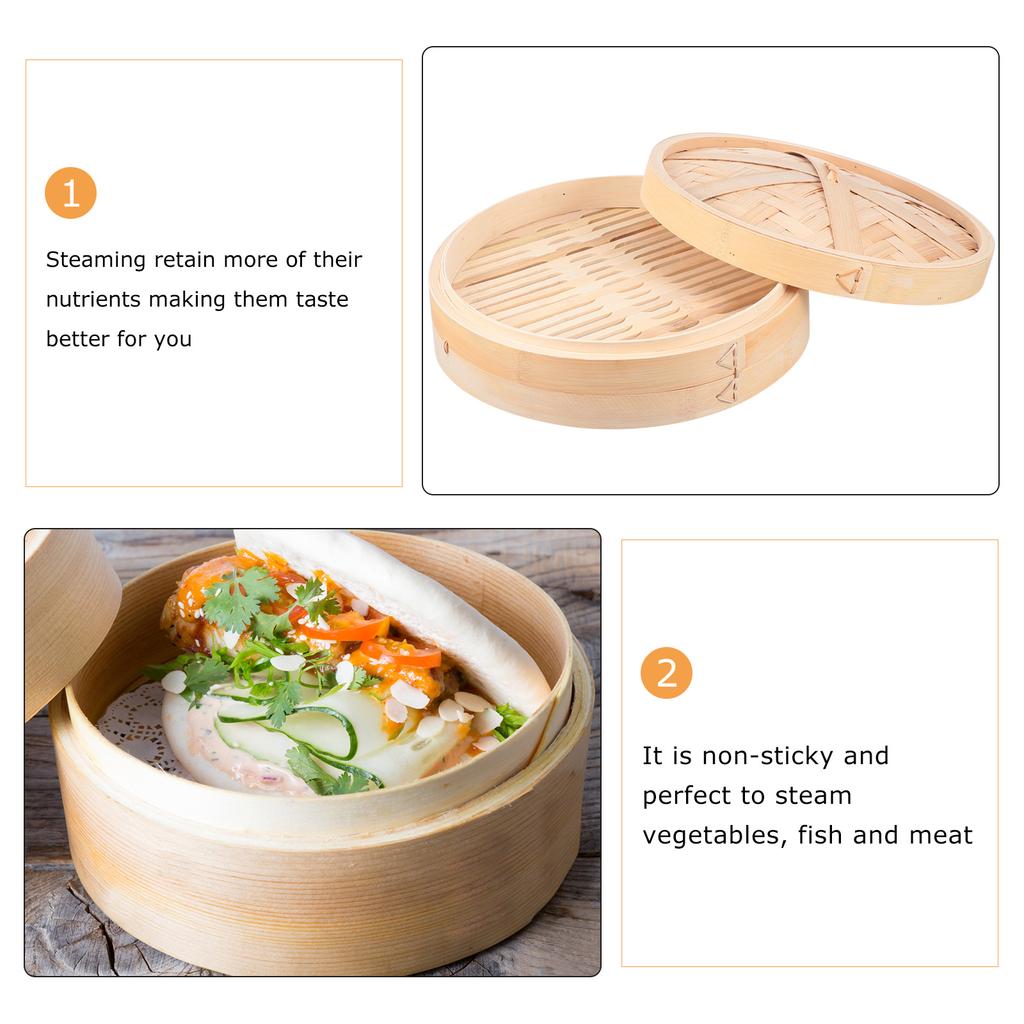 1

Steaming retain more of their nutrients making them taste better for you

2

It is non-sticky and perfect to steam vegetables, fish and meat