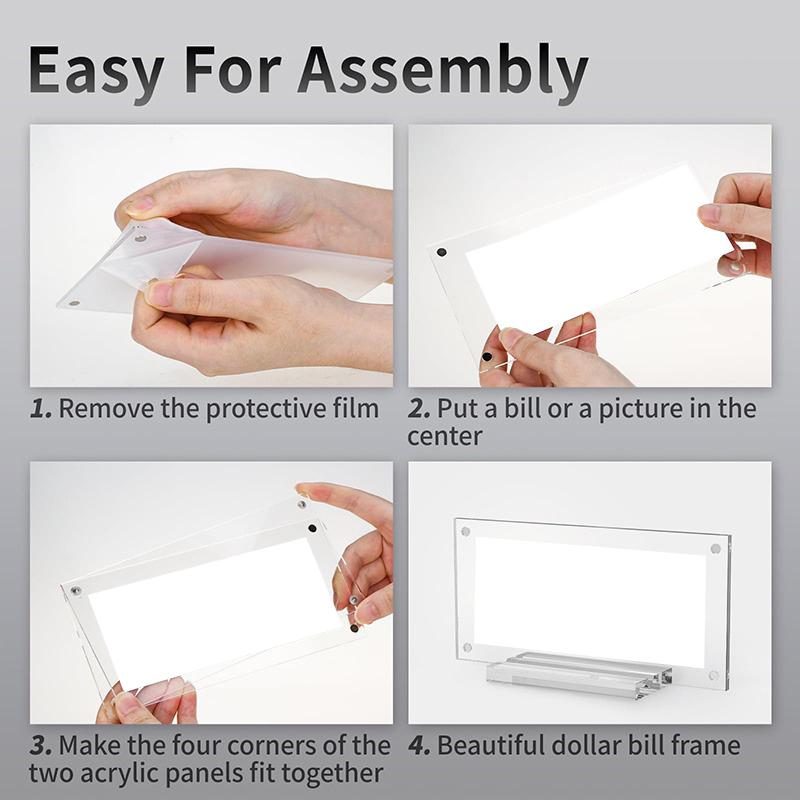 Easy For Assembly

1. Remove the protective film

2. Put a bill or a picture in the center

3. Make the four corners of the two acrylic panels fit together

4. Beautiful dollar bill frame