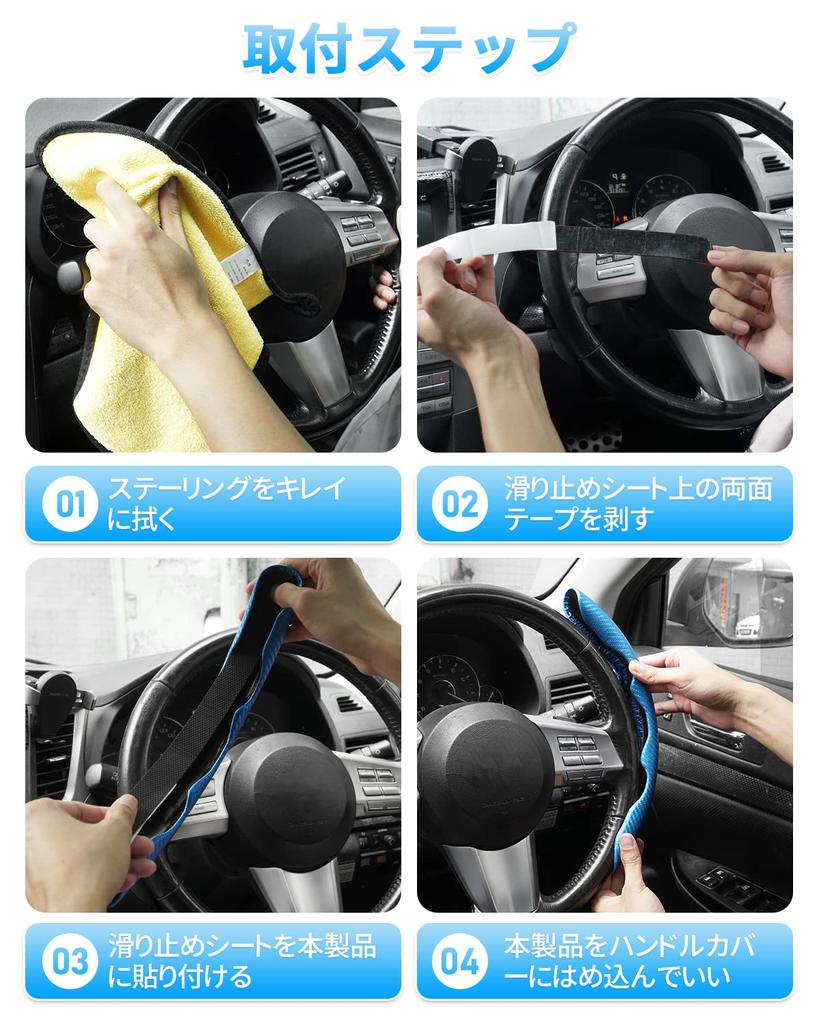 取付ステップ

01 ステーリングをキレイに拭く

02 滑り止めシート上の両面テープを剥す

03 滑り止めシートを本製品に貼り付ける

04 本製品をハンドルカバーにはめ込んでいい