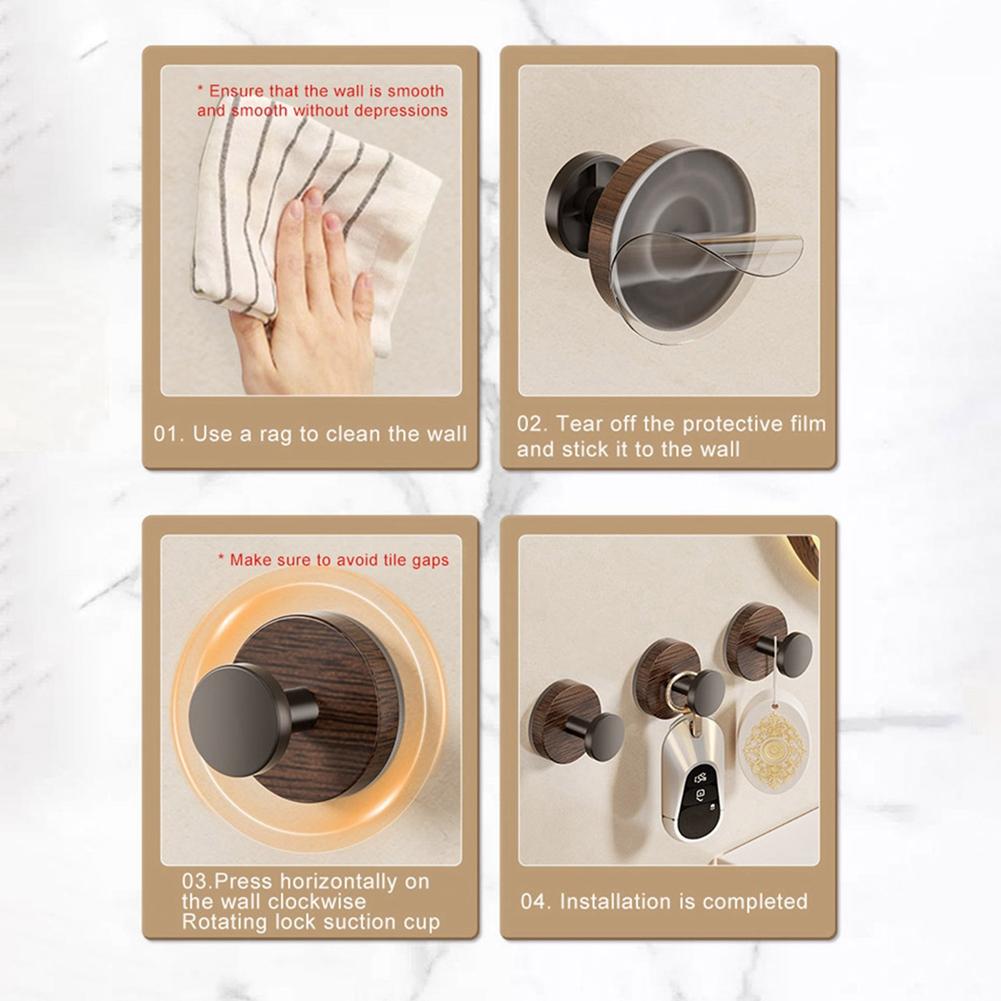 * Ensure that the wall is smooth and smooth without depressions

01. Use a rag to clean the wall

02. Tear off the protective film and stick it to the wall

* Make sure to avoid tile gaps

03.Press horizontally on the wall clockwise Rotating lock suction cup

04. Installation is completed