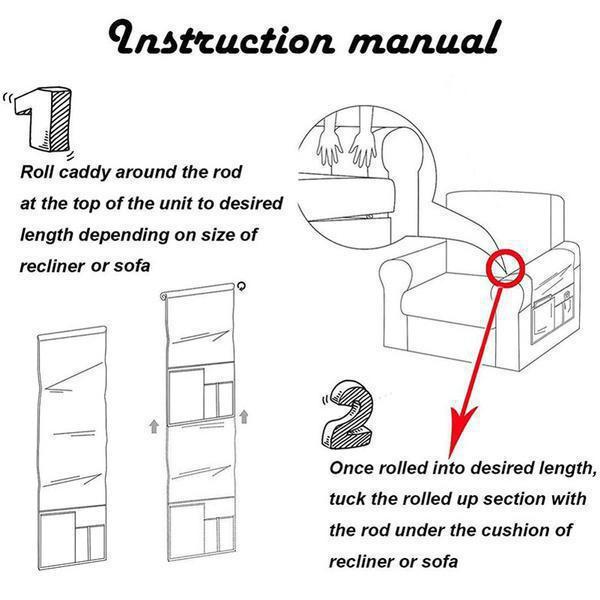 Instruction manual

1

Roll caddy around the rod at the top of the unit to desired length depending on size of recliner or sofa

2

Once rolled into desired length, tuck the rolled up section with the rod under the cushion of recliner or sofa