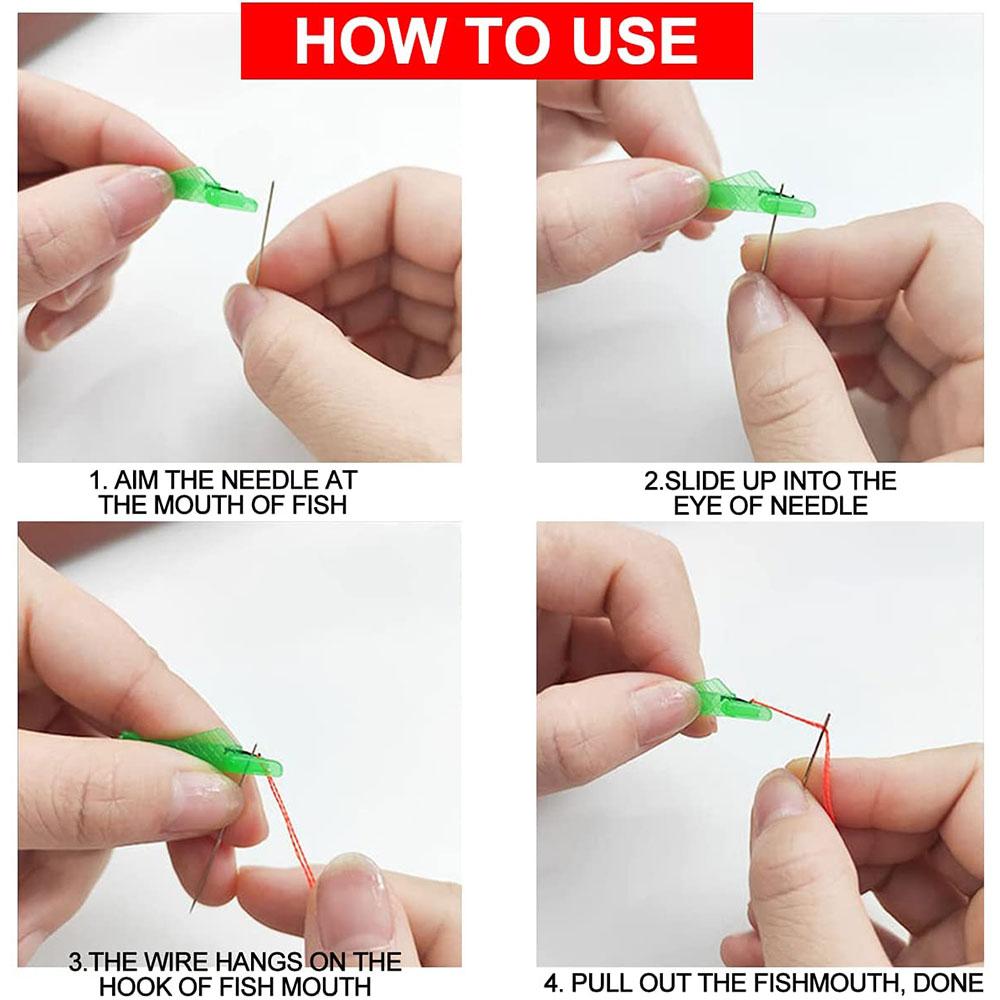 HOW TO USE

1. AIM THE NEEDLE AT THE MOUTH OF FISH

2.SLIDE UP INTO THE EYE OF NEEDLE

3.THE WIRE HANGS ON THE HOOK OF FISH MOUTH

4. PULL OUT THE FISHMOUTH, DONE