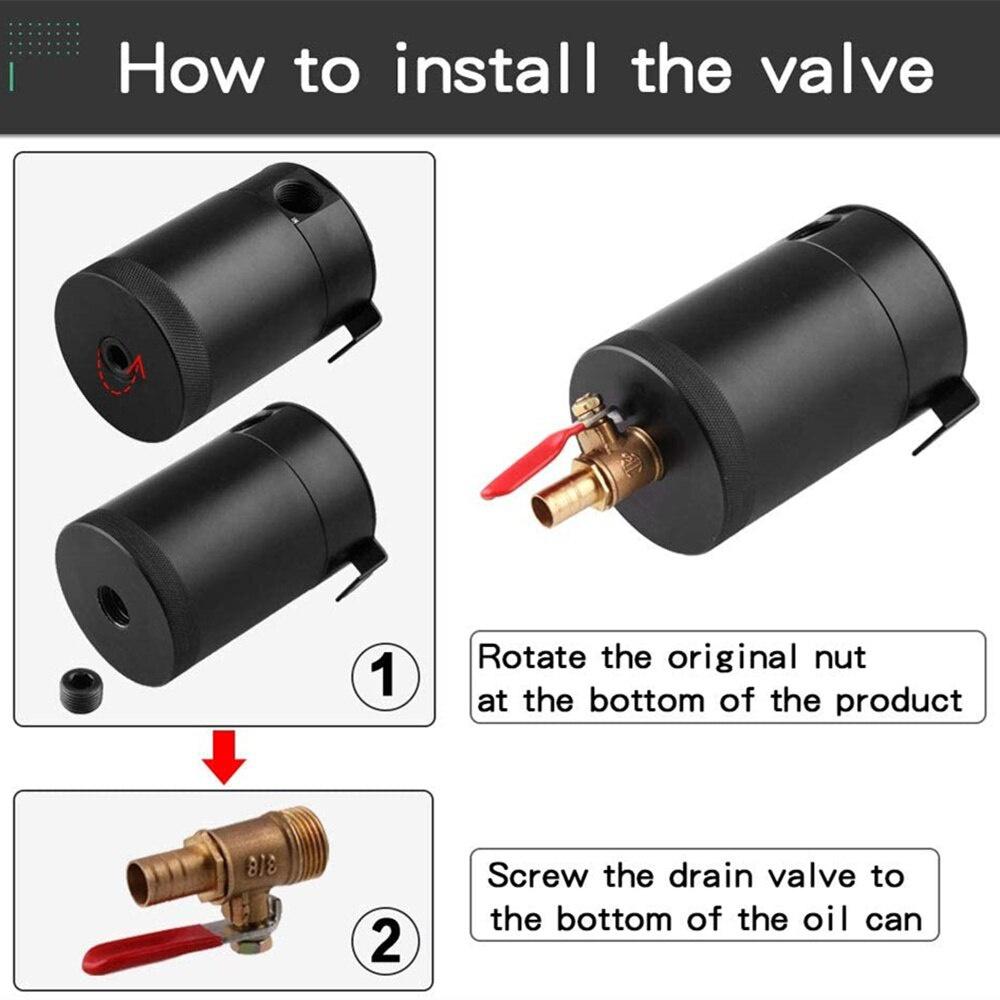 How to install the valve

1

Rotate the original nut at the bottom of the product

3/8

2

Screw the drain valve to the bottom of the oil can