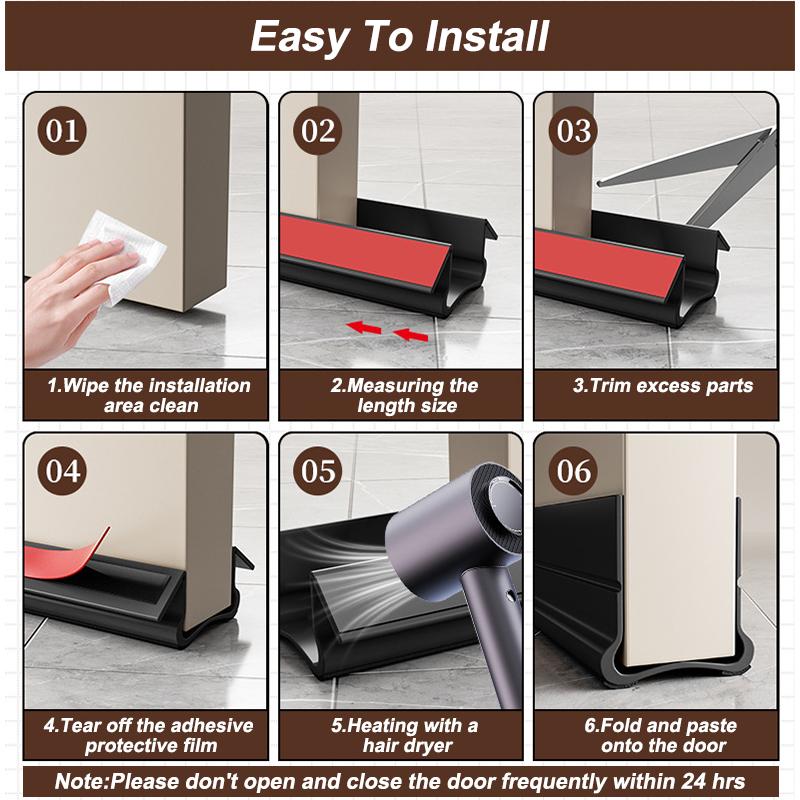 Easy To Install

01

1.Wipe the installation area clean

02

2.Measuring the length size

03

3.Trim excess parts

04

4.Tear off the adhesive protective film

05

5.Heating with a hair dryer

06

6.Fold and paste onto the door

Note:Please don't open and close the door frequently within 24 hrs