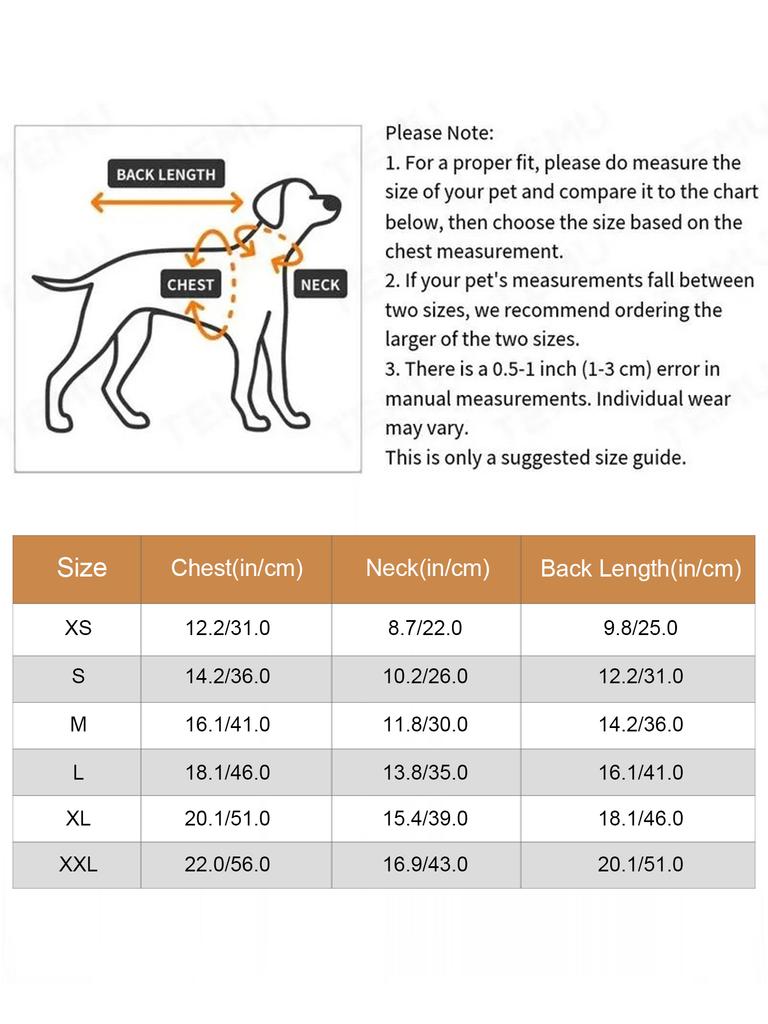 BACK LENGTH

CHEST

NECK

Please Note:
1. For a proper fit, please do measure the size of your pet and compare it to the chart below, then choose the size based on the chest measurement.
2. If your pet's measurements fall between two sizes, we recommend ordering the larger of the two sizes.
3. There is a 0.5-1 inch (1-3 cm) error in manual measurements. Individual wear may vary.
This is only a suggested size guide.

| Size | Chest(in/cm) | Neck(in/cm) | Back Length(in/cm) |
|---|---|---|---|
| XS | 12.2/31.0 | 8.7/22.0 | 9.8/25.0 |
| S | 14.2/36.0 | 10.2/26.0 | 12.2/31.0 |
| M | 16.1/41.0 | 11.8/30.0 | 14.2/36.0 |
| L | 18.1/46.0 | 13.8/35.0 | 16.1/41.0 |
| XL | 20.1/51.0 | 15.4/39.0 | 18.1/46.0 |
| XXL | 22.0/56.0 | 16.9/43.0 | 20.1/51.0 |