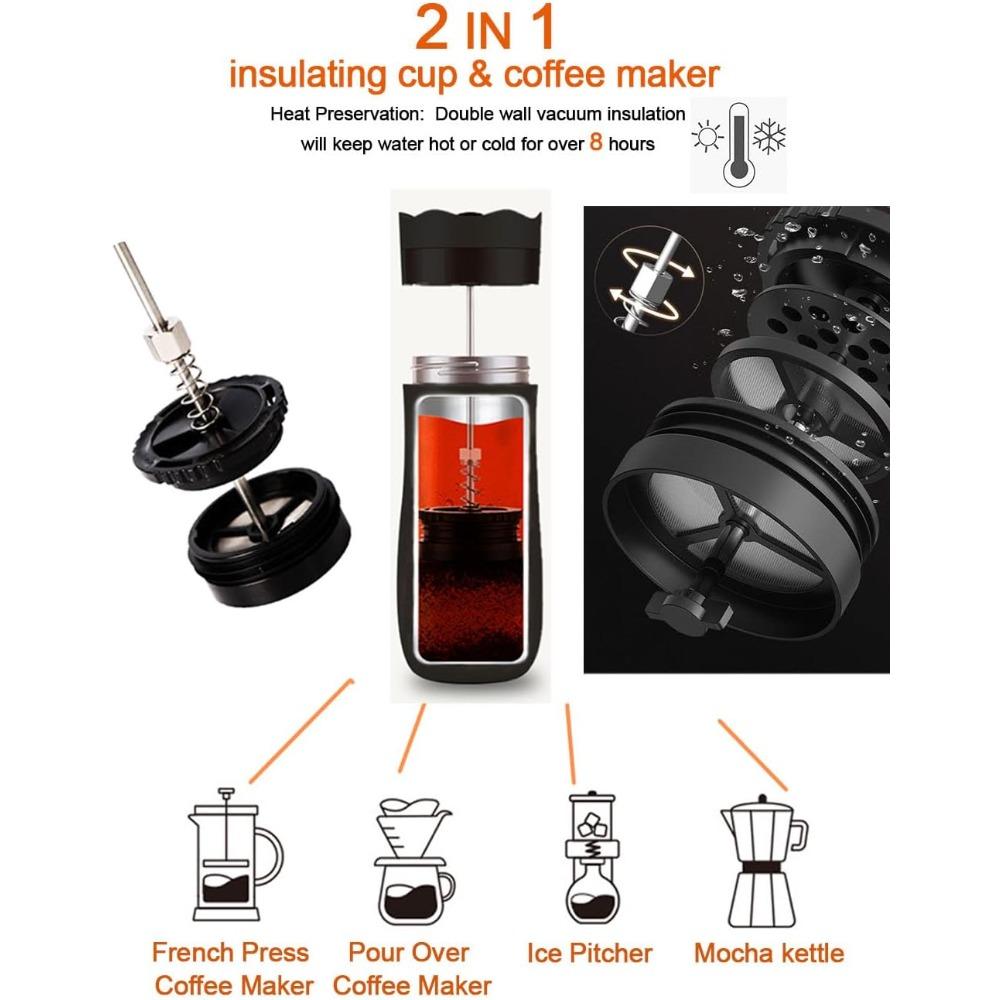 2 IN 1
insulating cup & coffee maker

Heat Preservation: Double wall vacuum insulation will keep water hot or cold for over 8 hours

French Press Coffee Maker

Pour Over Coffee Maker

Ice Pitcher

Mocha kettle