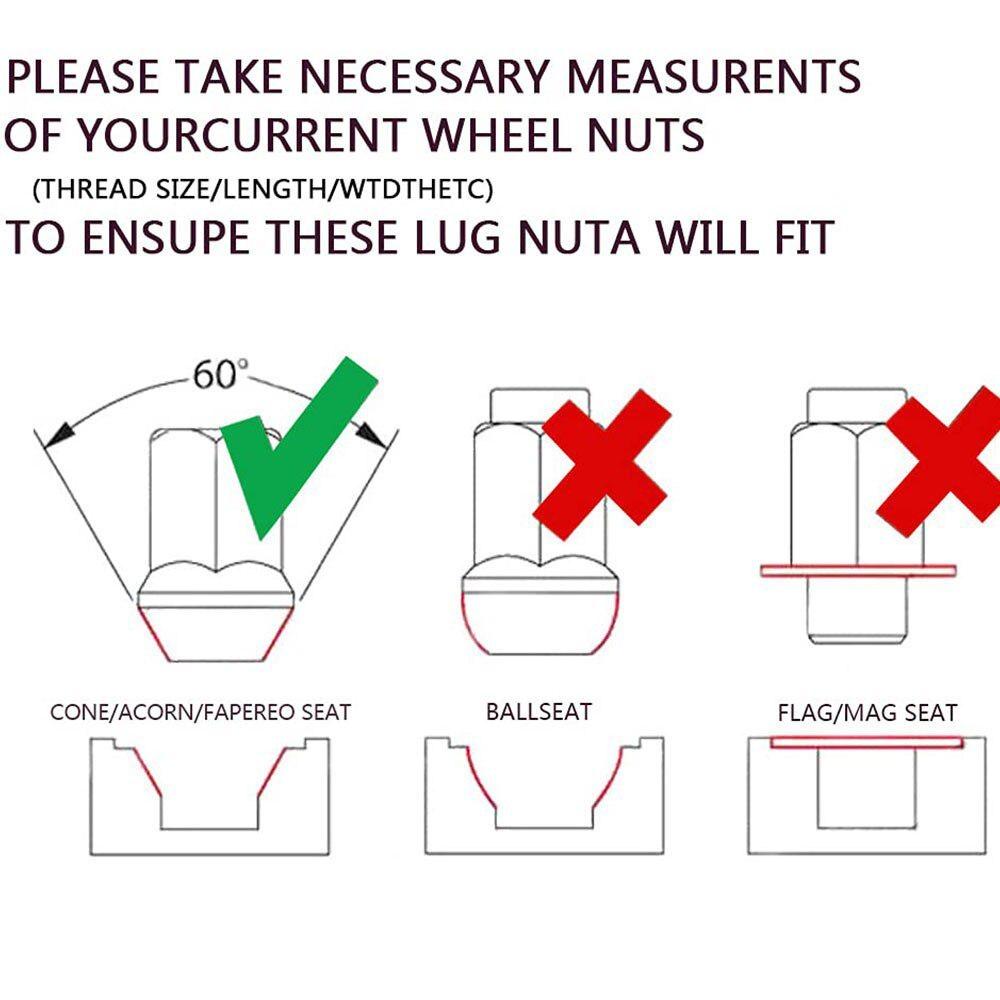 PLEASE TAKE NECESSARY MEASURENTS OF YOURCURRENT WHEEL NUTS

(THREAD SIZE/LENGTH/WTDTHETC)

TO ENSUPE THESE LUG NUTA WILL FIT

60°

CONE/ACORN/FAPEREO SEAT

BALLSEAT

FLAG/MAG SEAT