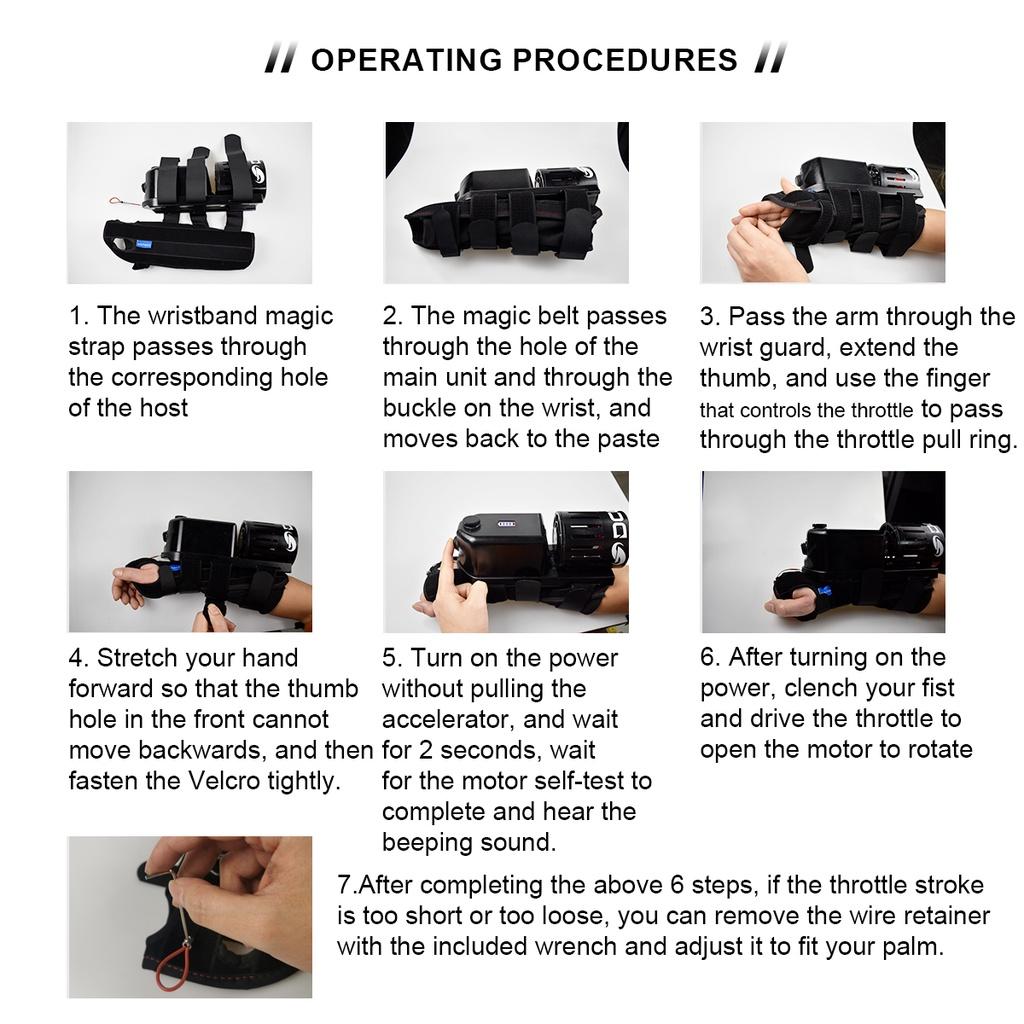 // OPERATING PROCEDURES //

1. The wristband magic strap passes through the corresponding hole of the host

2. The magic belt passes through the hole of the main unit and through the buckle on the wrist, and moves back to the paste

3. Pass the arm through the wrist guard, extend the thumb, and use the finger that controls the throttle to pass through the throttle pull ring.

4. Stretch your hand forward so that the thumb hole in the front cannot move backwards, and then fasten the Velcro tightly.

5. Turn on the power without pulling the accelerator, and wait for 2 seconds, wait for the motor self-test to complete and hear the beeping sound.

6. After turning on the power, clench your fist and drive the throttle to open the motor to rotate

7.After completing the above 6 steps, if the throttle stroke is too short or too loose, you can remove the wire retainer with the included wrench and adjust it to fit your palm.