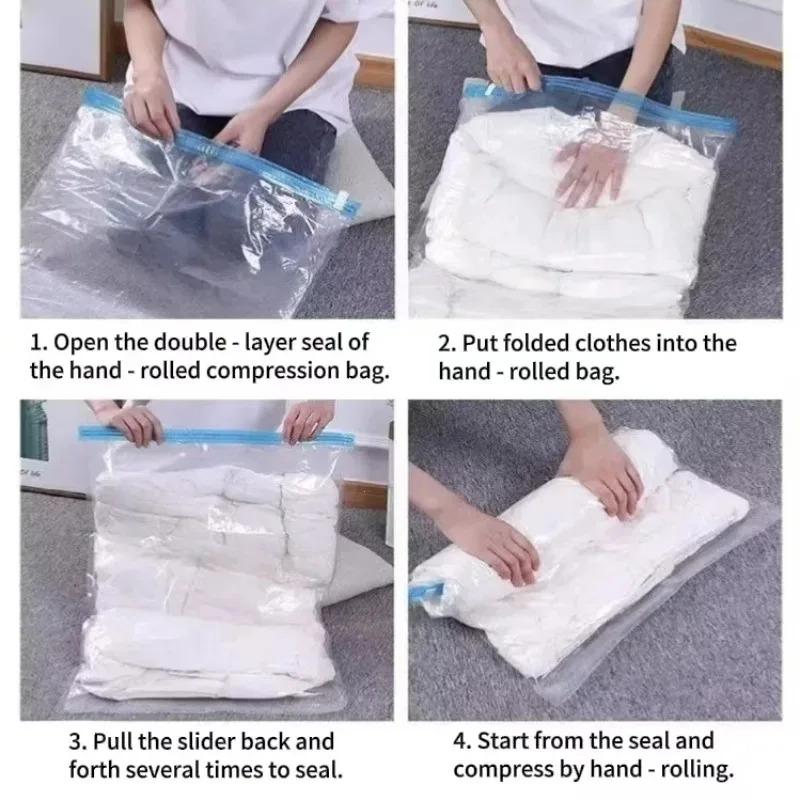 1. Open the double - layer seal of the hand - rolled compression bag.

2. Put folded clothes into the hand - rolled bag.

3. Pull the slider back and forth several times to seal.

4. Start from the seal and compress by hand - rolling.